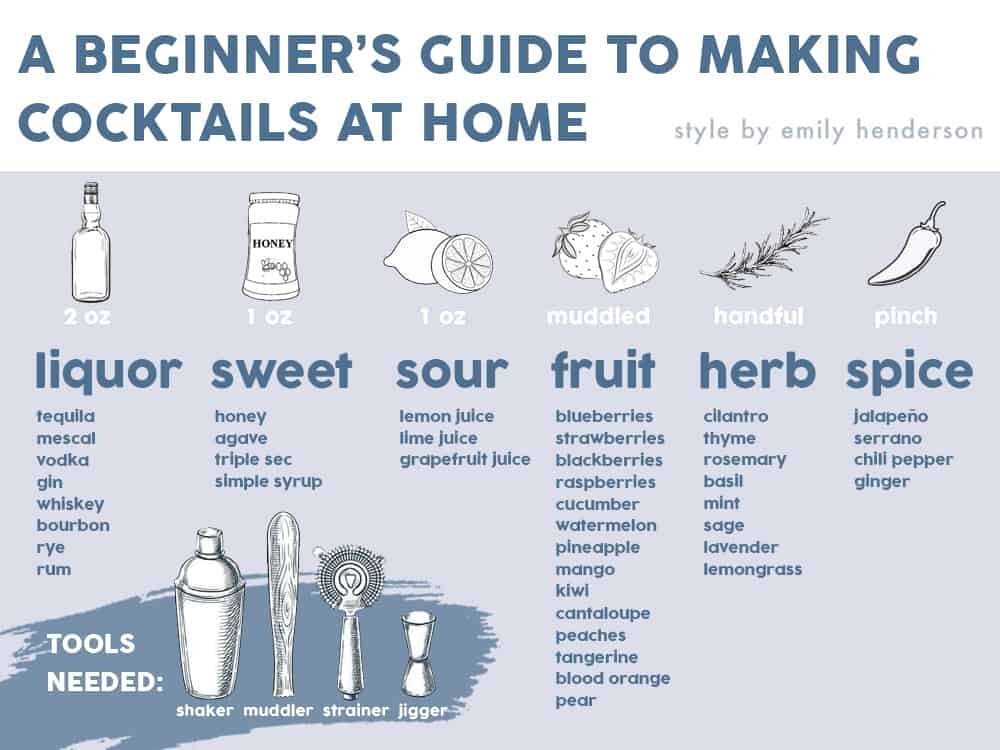 A BEGINNER'S GUIDE TO MAKING COCKTAILS AT HOME

style by emily henderson

HONEY

2 oz
liquor
tequila
mescal
vodka
gin
whiskey
bourbon
rye
rum

1 oz
sweet
honey
agave
triple sec
simple syrup

1 oz
sour
lemon juice
lime juice
grapefruit juice

muddled
fruit
blueberries
strawberries
blackberries
raspberries
cucumber
watermelon
pineapple
mango
kiwi
cantaloupe
peaches
tangerine
blood orange
pear

handful
herb
cilantro
thyme
rosemary
basil
mint
sage
lavender
lemongrass

pinch
spice
jalapeño
serrano
chili pepper
ginger

TOOLS NEEDED:
shaker muddler strainer jigger