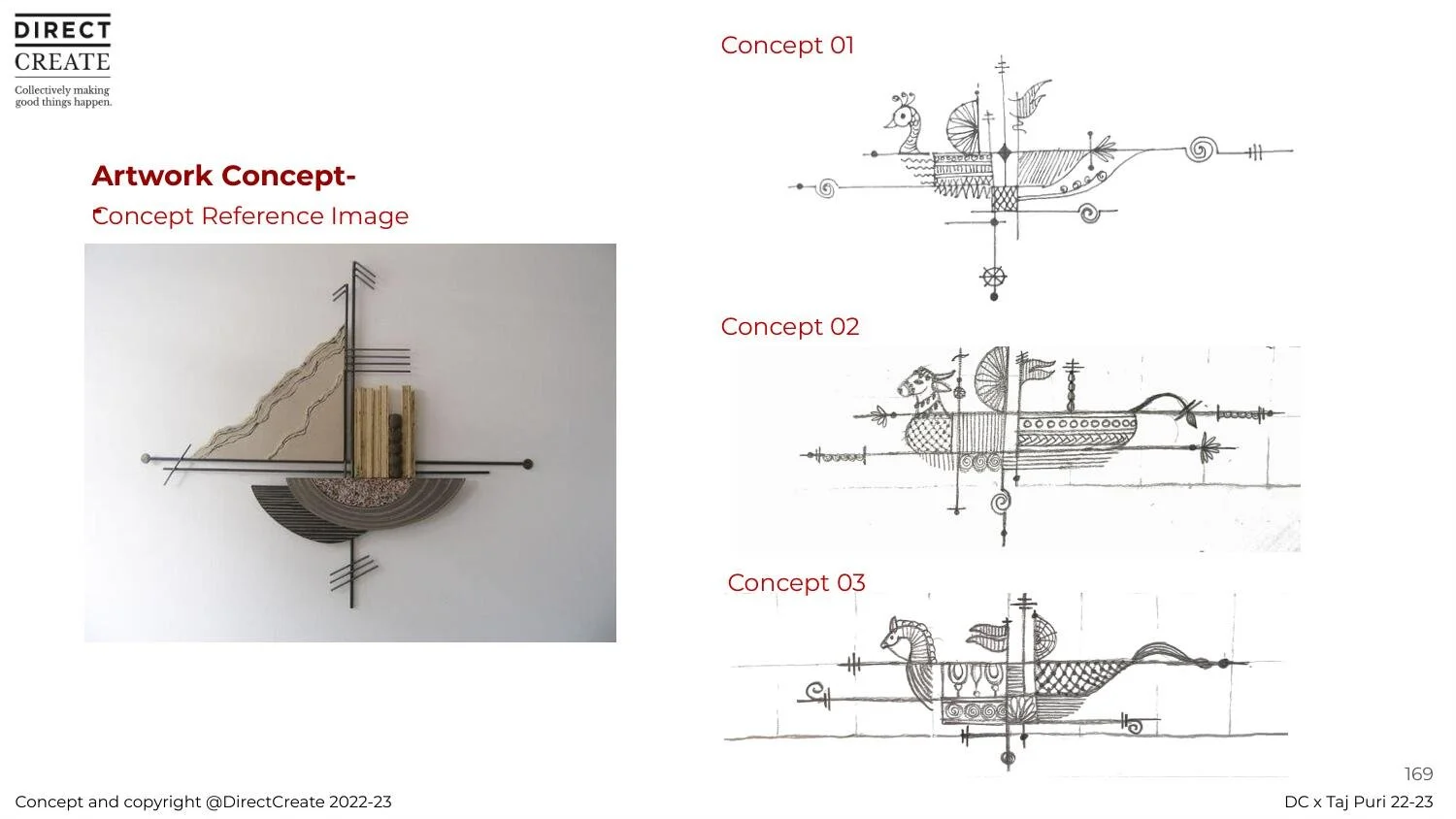 DIRECT
CREATE
Collectively making good things happen.

Artwork Concept-
Concept Reference Image

Concept 01

Concept 02

Concept 03

169

Concept and copyright @DirectCreate 2022-23

DC x Taj Puri 22-23