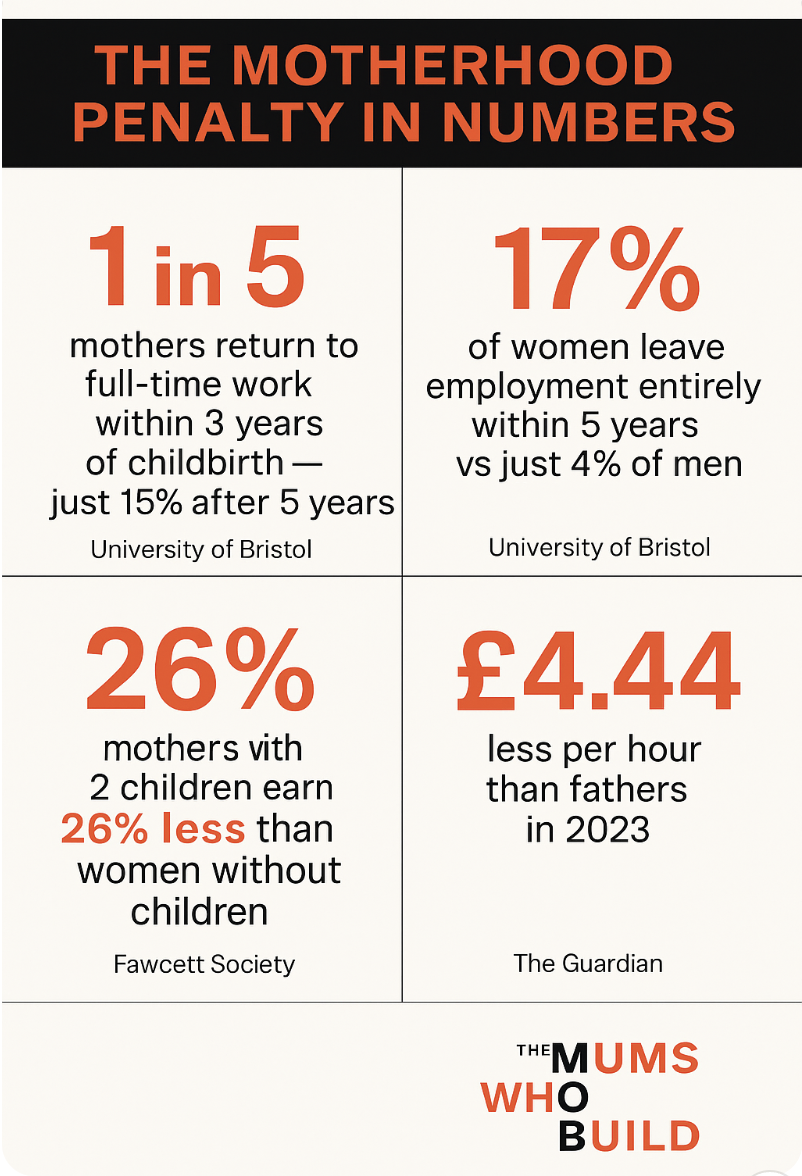 THE MOTHERHOOD PENALTY IN NUMBERS

1 in 5

mothers return to full-time work within 3 years of childbirth — just 15% after 5 years

University of Bristol

17%

of women leave employment entirely within 5 years vs just 4% of men

University of Bristol

26%

mothers vith 2 children earn 26% less than women without children

Fawcett Society

£4.44

less per hour than fathers in 2023

The Guardian

THE MUMS WHO BUILD