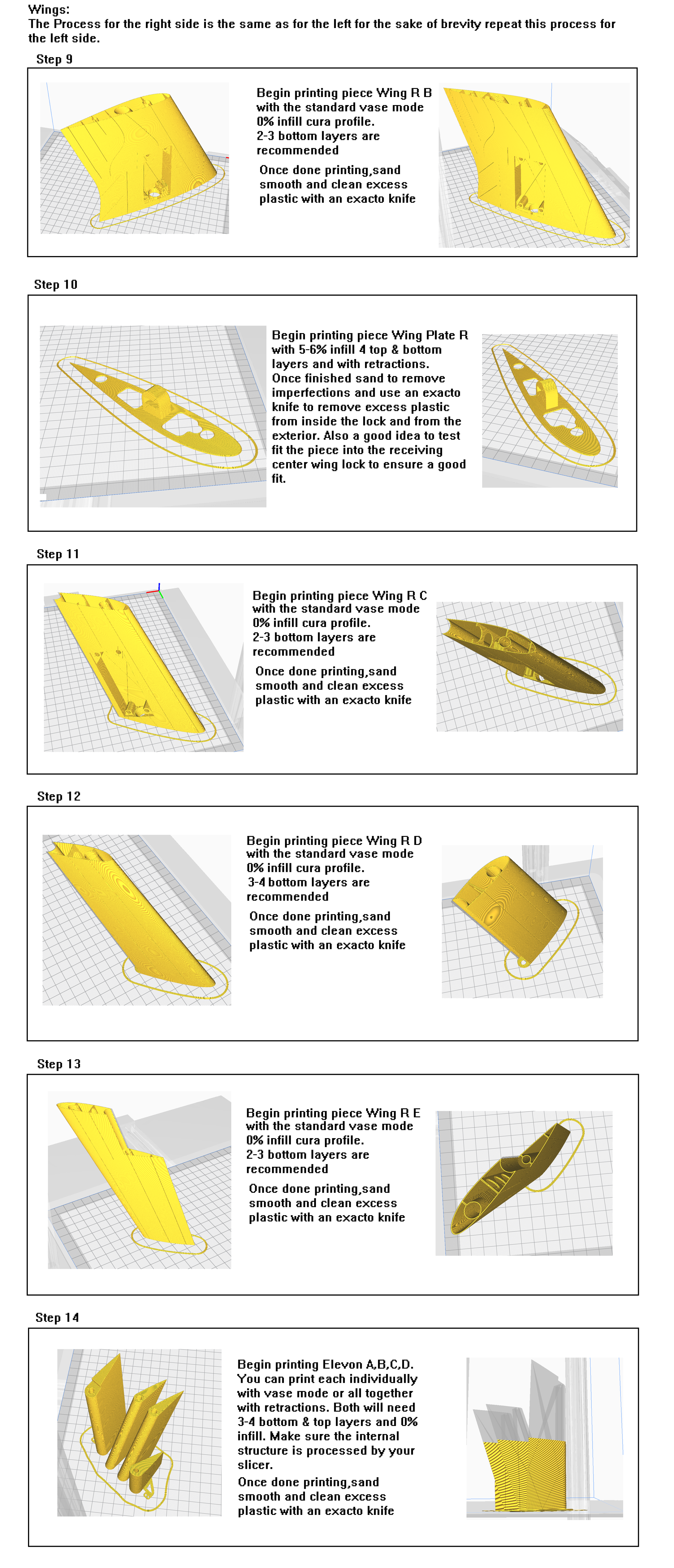 Wings:
The Process for the right side is the same as for the left for the sake of brevity repeat this process for the left side.

Step 9

Begin printing piece Wing R B with the standard vase mode 0% infill cura profile. 2-3 bottom layers are recommended

Once done printing,sand smooth and clean excess plastic with an exacto knife

Step 10

Begin printing piece Wing Plate R with 5-6% infill 4 top & bottom layers and with retractions. Once finished sand to remove imperfections and use an exacto knife to remove excess plastic from inside the lock and from the exterior. Also a good idea to test fit the piece into the receiving center wing lock to ensure a good fit.

Step 11

Begin printing piece Wing R C with the standard vase mode 0% infill cura profile. 2-3 bottom layers are recommended

Once done printing,sand smooth and clean excess plastic with an exacto knife

Step 12

Begin printing piece Wing R D with the standard vase mode 0% infill cura profile. 3-4 bottom layers are recommended

Once done printing,sand smooth and clean excess plastic with an exacto knife

Step 13

Begin printing piece Wing R E with the standard vase mode 0% infill cura profile. 2-3 bottom layers are recommended

Once done printing,sand smooth and clean excess plastic with an exacto knife

Step 14

Begin printing Elevon A,B,C,D. You can print each individually with vase mode or all together with retractions. Both will need 3-4 bottom & top layers and 0% infill. Make sure the internal structure is processed by your slicer.

Once done printing,sand smooth and clean excess plastic with an exacto knife