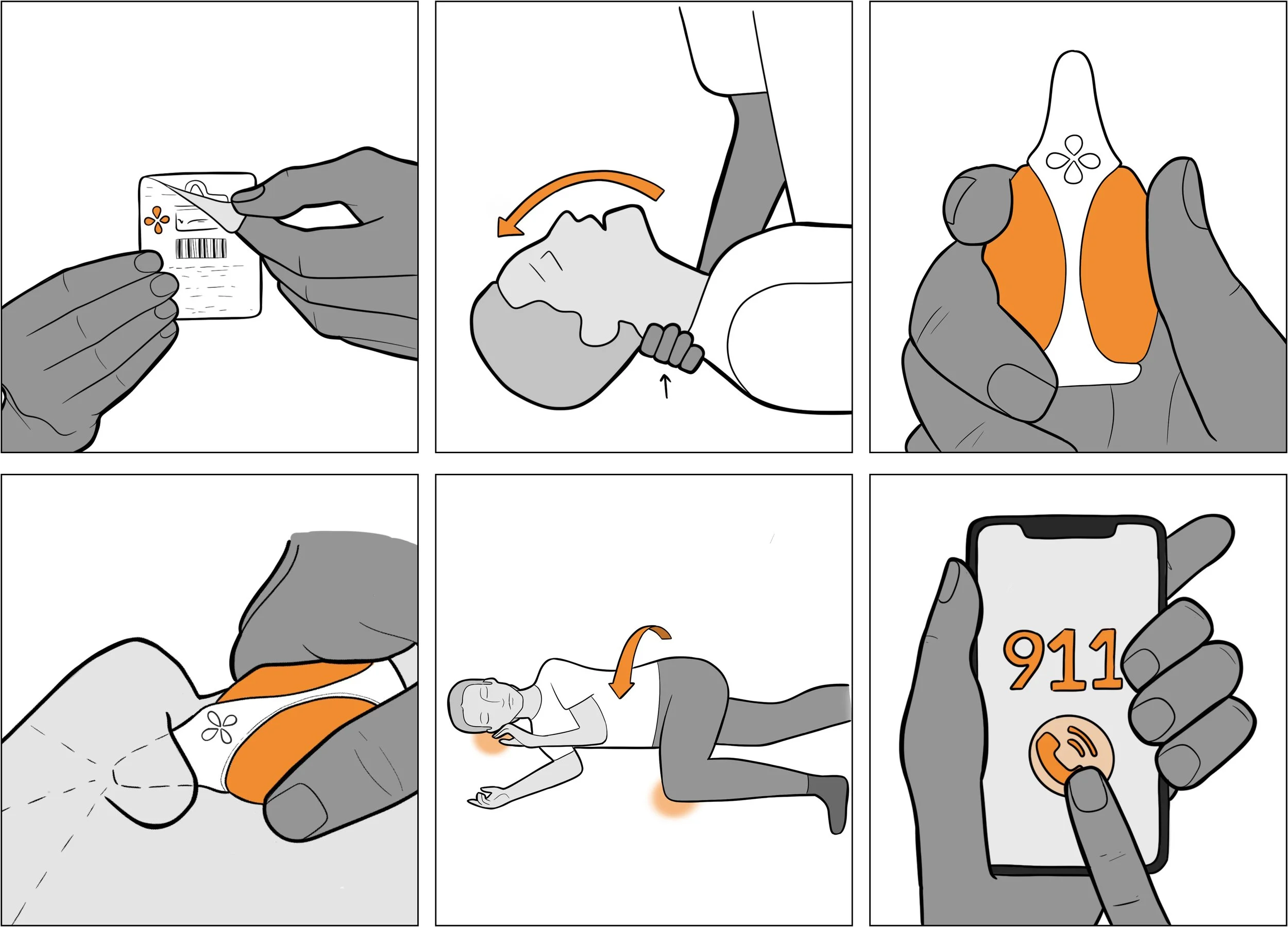 911