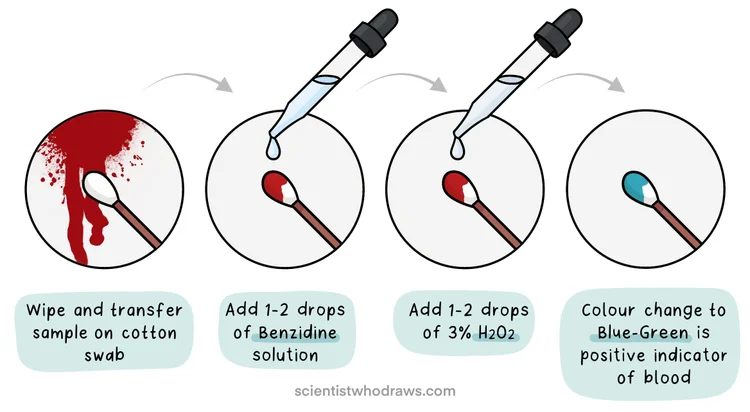 Wipe and transfer sample on cotton swab

Add 1-2 drops of Benzidine solution

Add 1-2 drops of 3% $H_2O_2$

Colour change to Blue-Green is positive indicator of blood

scientistwhodraws.com