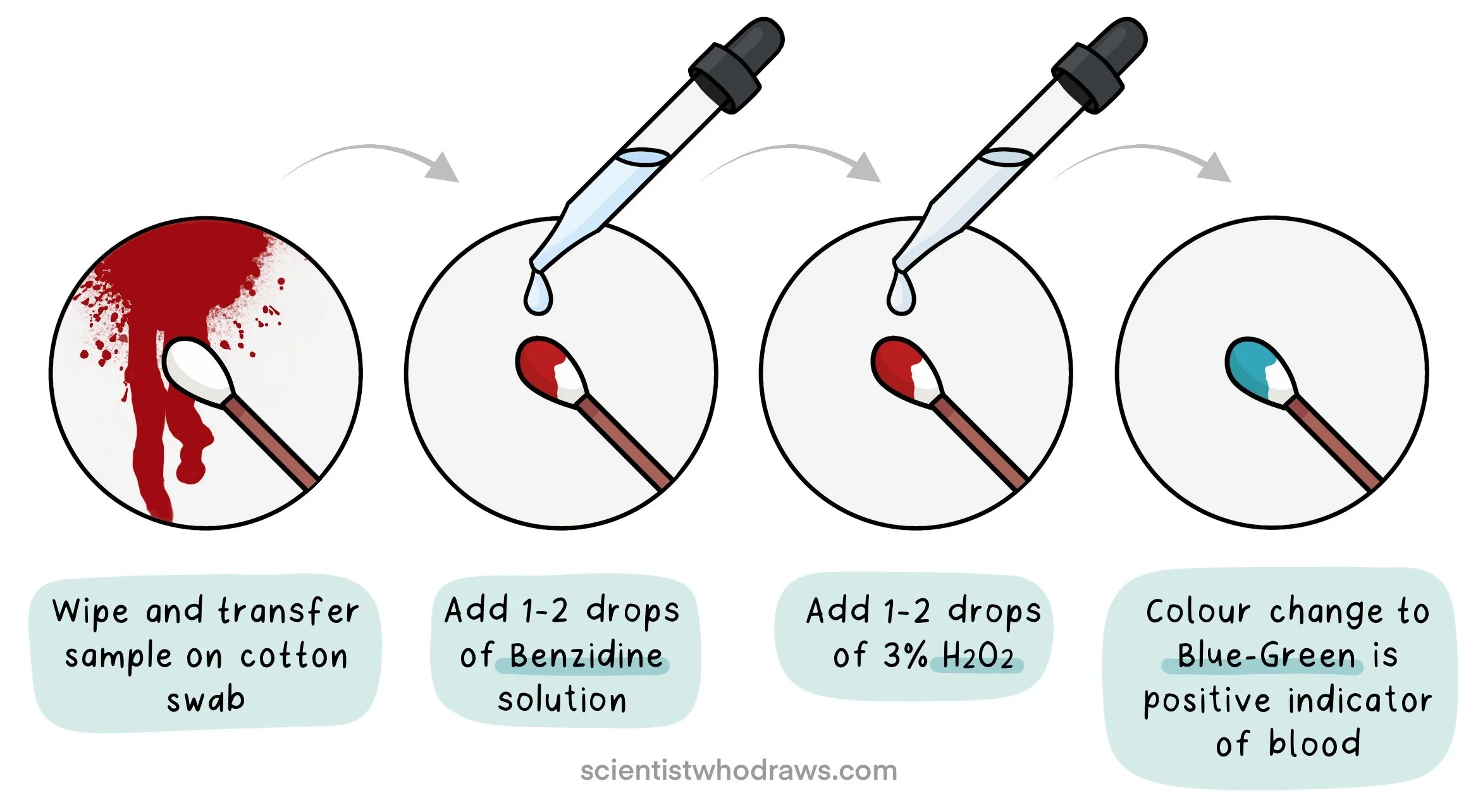 Wipe and transfer sample on cotton swab

Add 1-2 drops of Benzidine solution

Add 1-2 drops of 3% $H_2O_2$

Colour change to Blue-Green is positive indicator of blood

scientistwhodraws.com