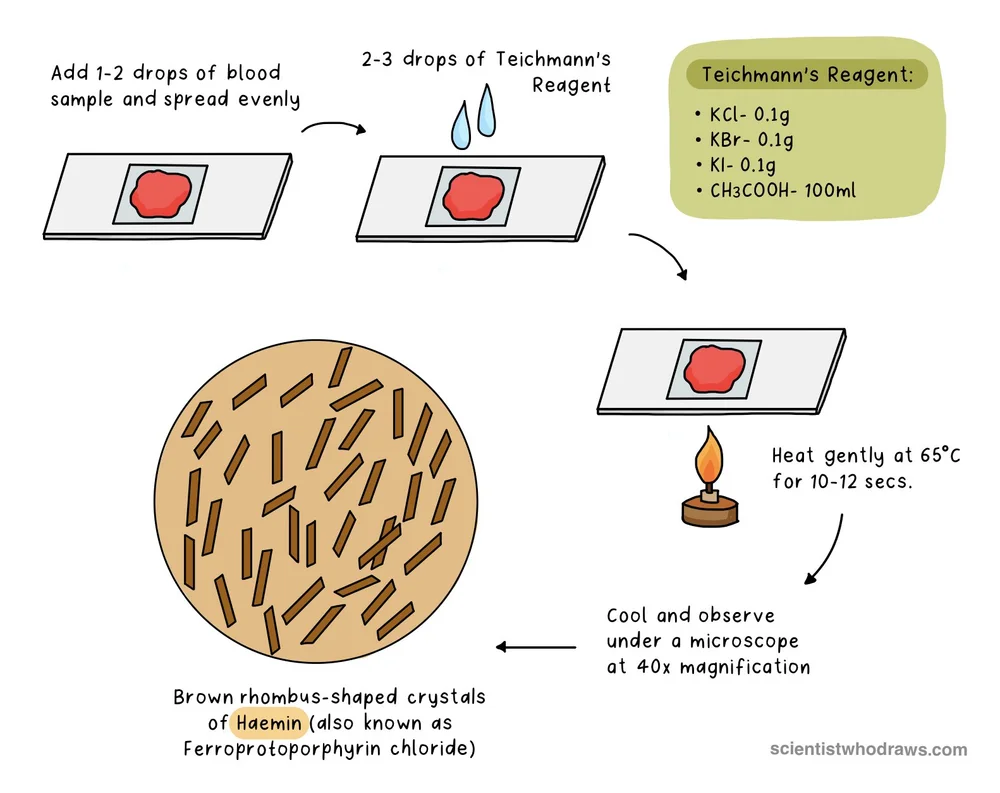 Add 1-2 drops of blood sample and spread evenly

2-3 drops of Teichmann's Reagent

Teichmann's Reagent:
• KCl- 0.1g
• KBr- 0.1g
• KI- 0.1g
• $CH_3COOH$- 100ml

Heat gently at 65°C for 10-12 secs.

Cool and observe under a microscope at 40x magnification

Brown rhombus-shaped crystals of Haemin (also known as Ferroprotoporphyrin chloride)

scientistwhodraws.com