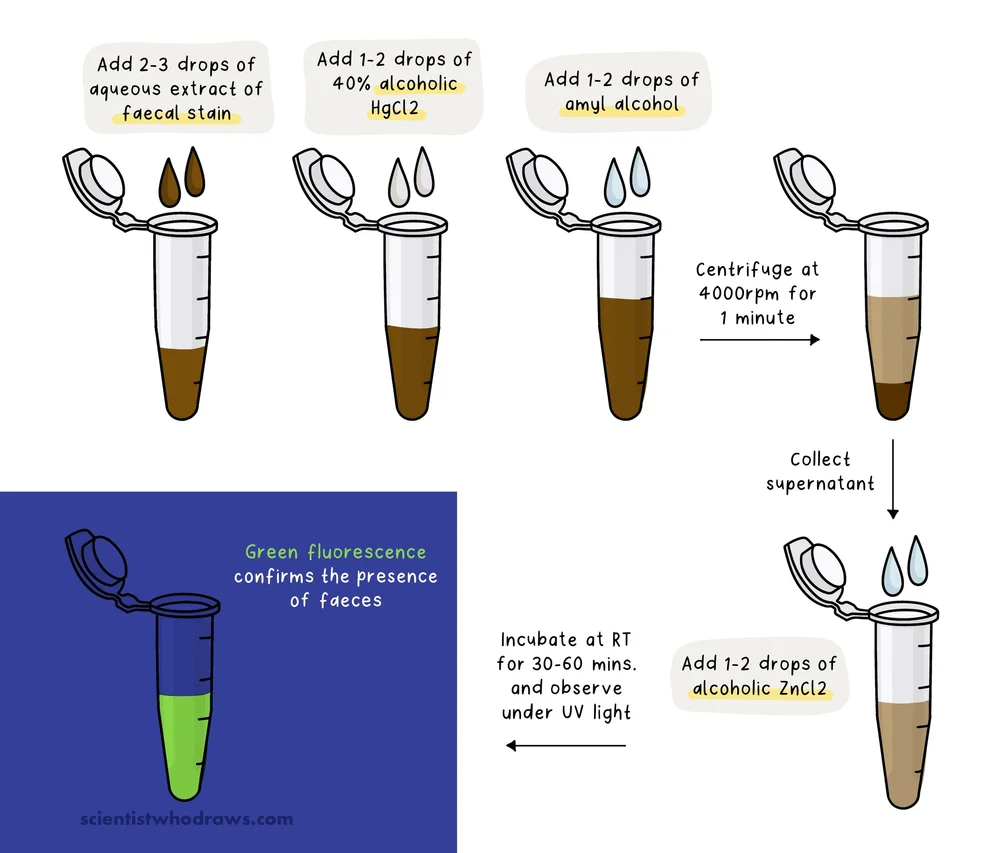 Add 2-3 drops of aqueous extract of faecal stain

Add 1-2 drops of 40% alcoholic HgCl2

Add 1-2 drops of amyl alcohol

Centrifuge at 4000rpm for 1 minute

Collect supernatant

Add 1-2 drops of alcoholic ZnCl2

Incubate at RT for 30-60 mins. and observe under UV light

Green fluorescence confirms the presence of faeces

scientistwhodraws.com