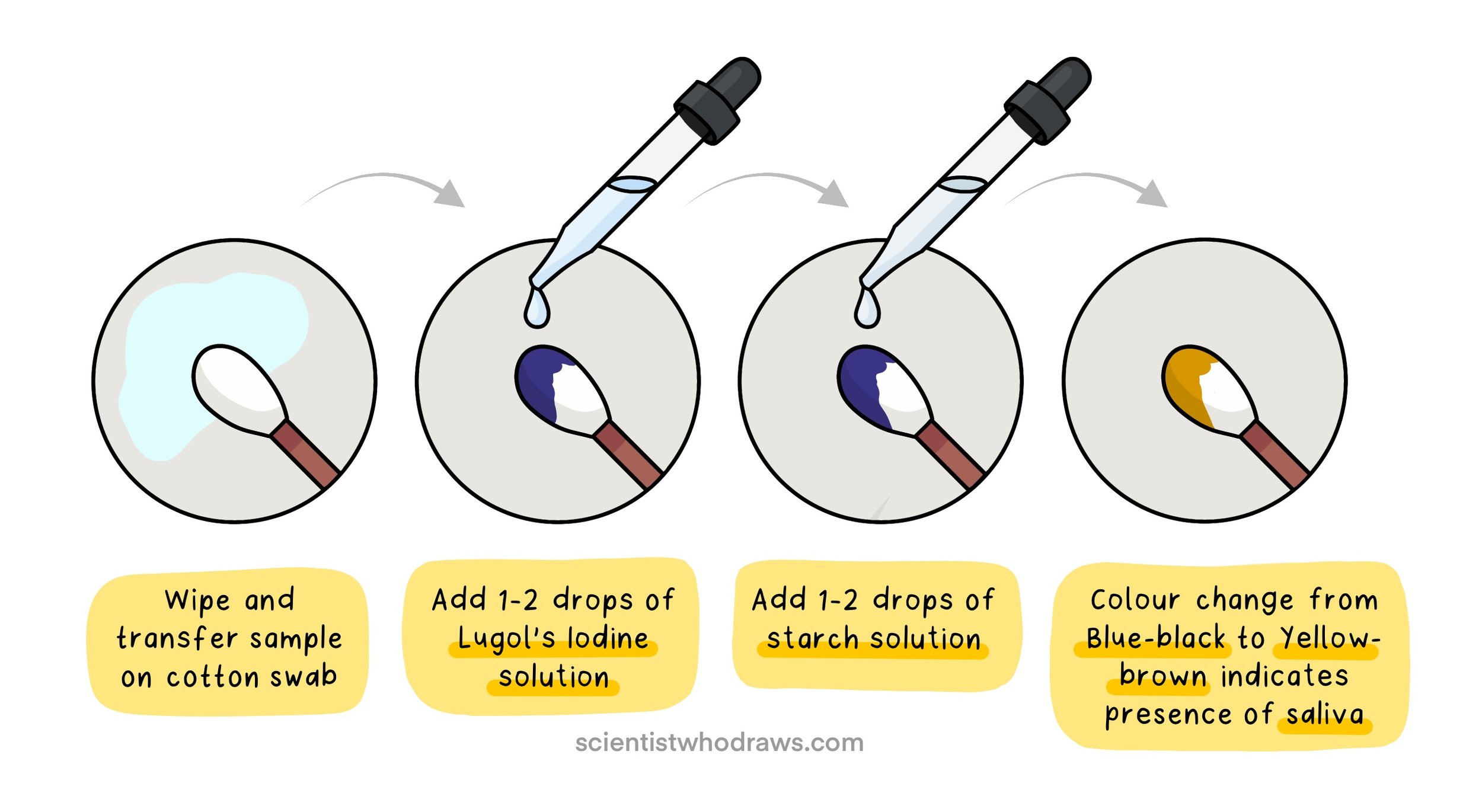 Wipe and transfer sample on cotton swab

Add 1-2 drops of Lugol's Iodine solution

Add 1-2 drops of starch solution

Colour change from Blue-black to Yellow-brown indicates presence of saliva

scientistwhodraws.com