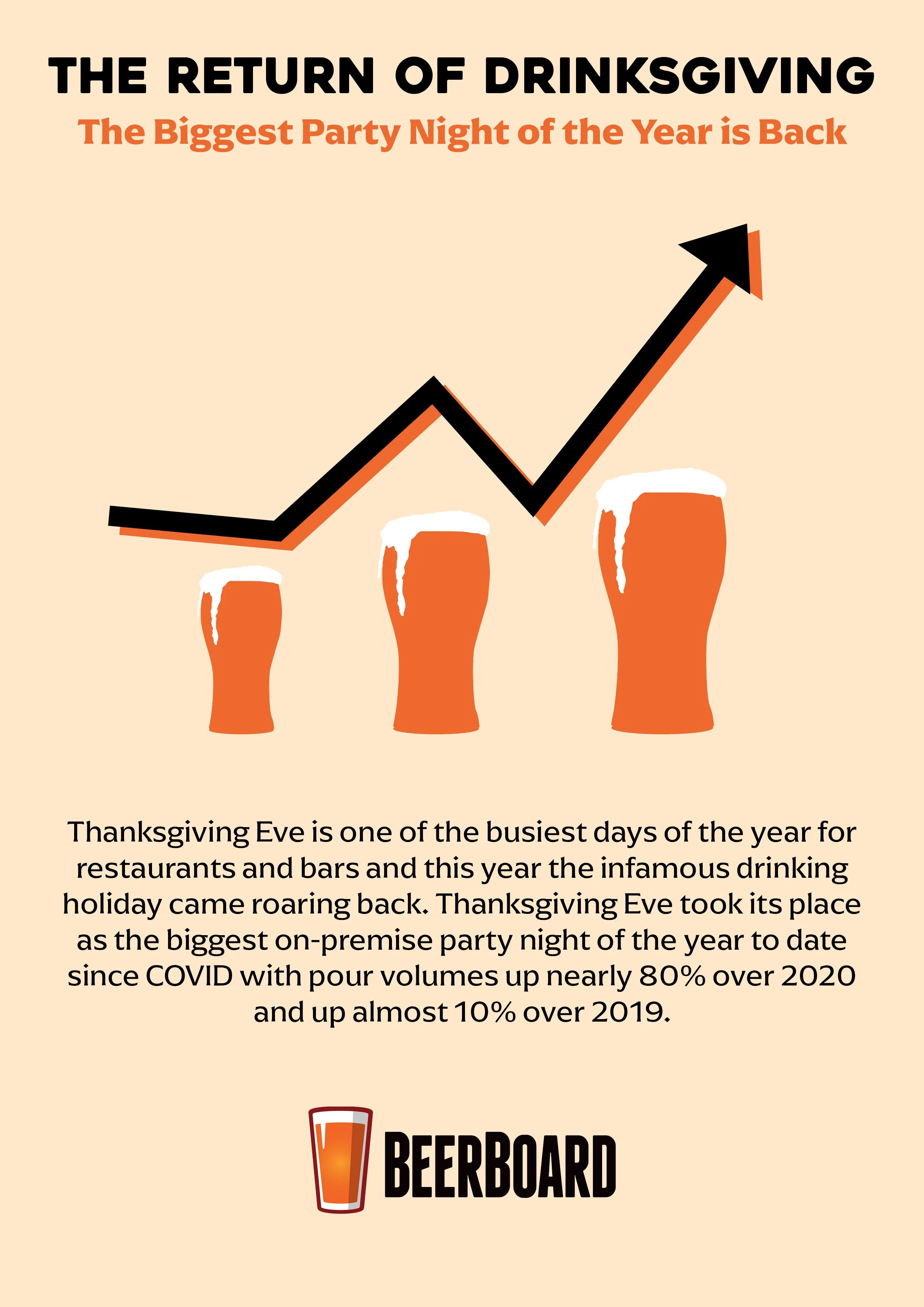 THE RETURN OF DRINKSGIVING

The Biggest Party Night of the Year is Back

Thanksgiving Eve is one of the busiest days of the year for restaurants and bars and this year the infamous drinking holiday came roaring back. Thanksgiving Eve took its place as the biggest on-premise party night of the year to date since COVID with pour volumes up nearly 80% over 2020 and up almost 10% over 2019.

BEERBOARD