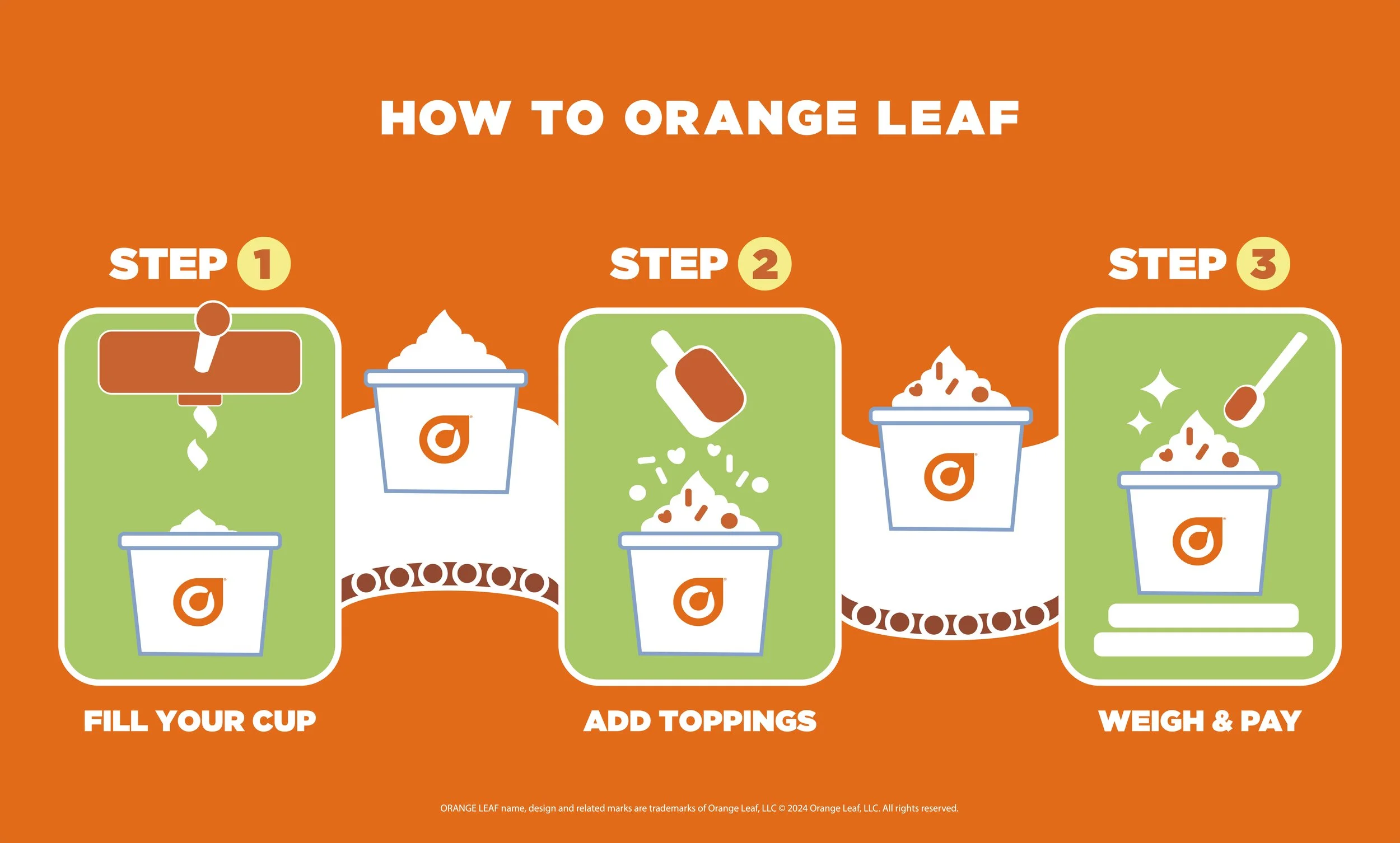 HOW TO ORANGE LEAF

STEP 1

FILL YOUR CUP

STEP 2

ADD TOPPINGS

STEP 3

WEIGH & PAY

ORANGE LEAF name, design and related marks are trademarks of Orange Leaf, LLC © 2024 Orange Leaf, LLC. All rights reserved.