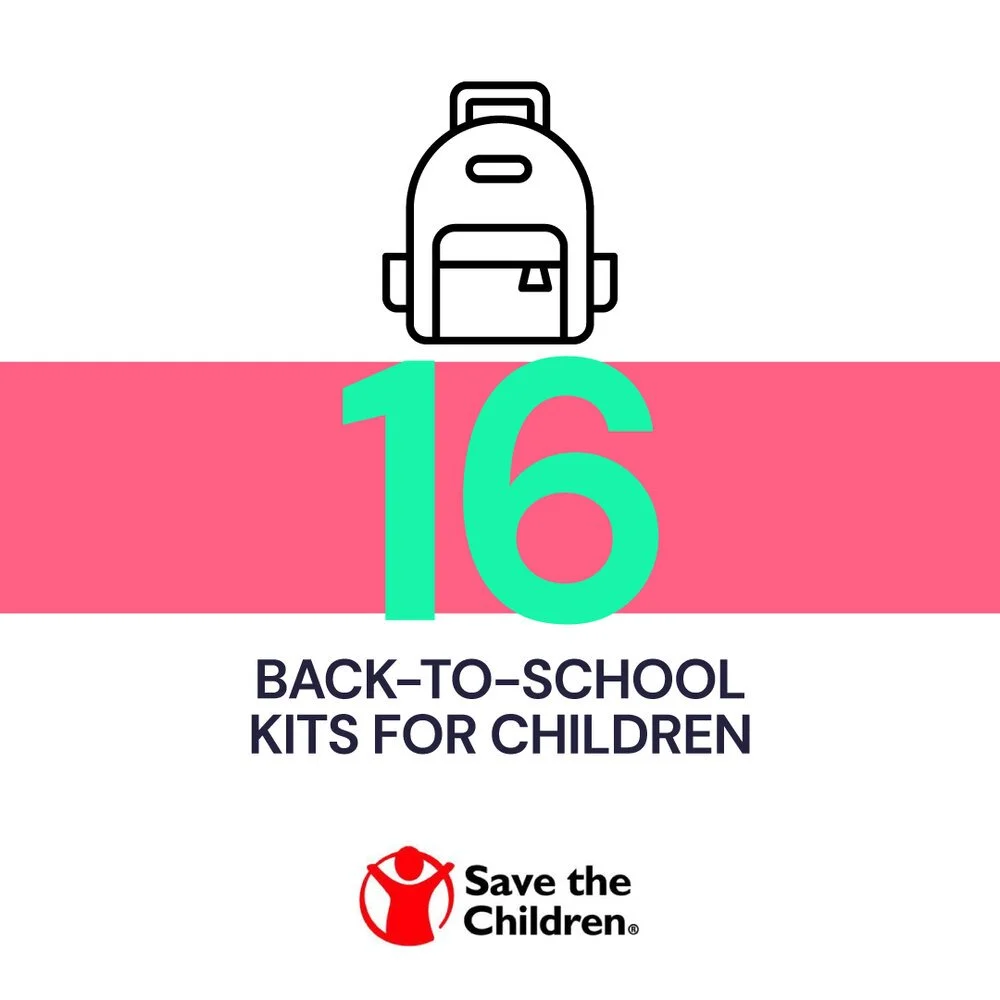 16

BACK-TO-SCHOOL KITS FOR CHILDREN

Save the Children®