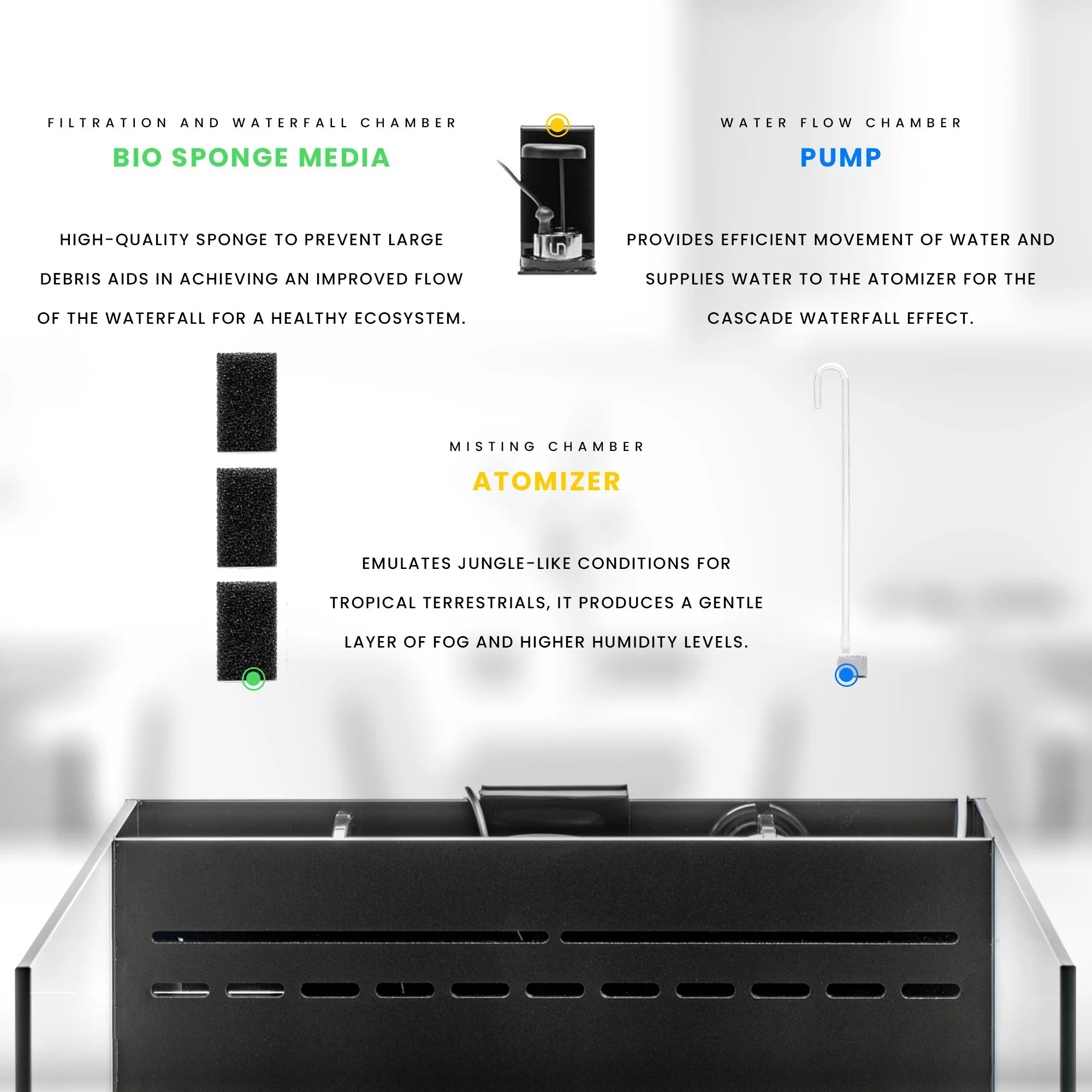 FILTRATION AND WATERFALL CHAMBER

BIO SPONGE MEDIA

HIGH-QUALITY SPONGE TO PREVENT LARGE DEBRIS AIDS IN ACHIEVING AN IMPROVED FLOW OF THE WATERFALL FOR A HEALTHY ECOSYSTEM.

WATER FLOW CHAMBER

PUMP

PROVIDES EFFICIENT MOVEMENT OF WATER AND SUPPLIES WATER TO THE ATOMIZER FOR THE CASCADE WATERFALL EFFECT.

MISTING CHAMBER

ATOMIZER

EMULATES JUNGLE-LIKE CONDITIONS FOR TROPICAL TERRESTRIALS, IT PRODUCES A GENTLE LAYER OF FOG AND HIGHER HUMIDITY LEVELS.