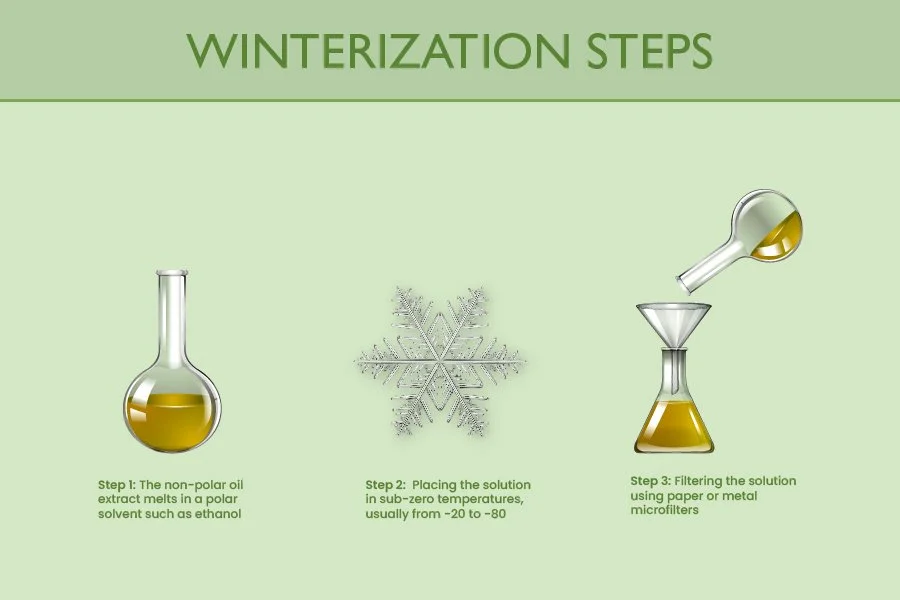 WINTERIZATION STEPS

Step 1: The non-polar oil extract melts in a polar solvent such as ethanol

Step 2: Placing the solution in sub-zero temperatures, usually from -20 to -80

Step 3: Filtering the solution using paper or metal microfilters