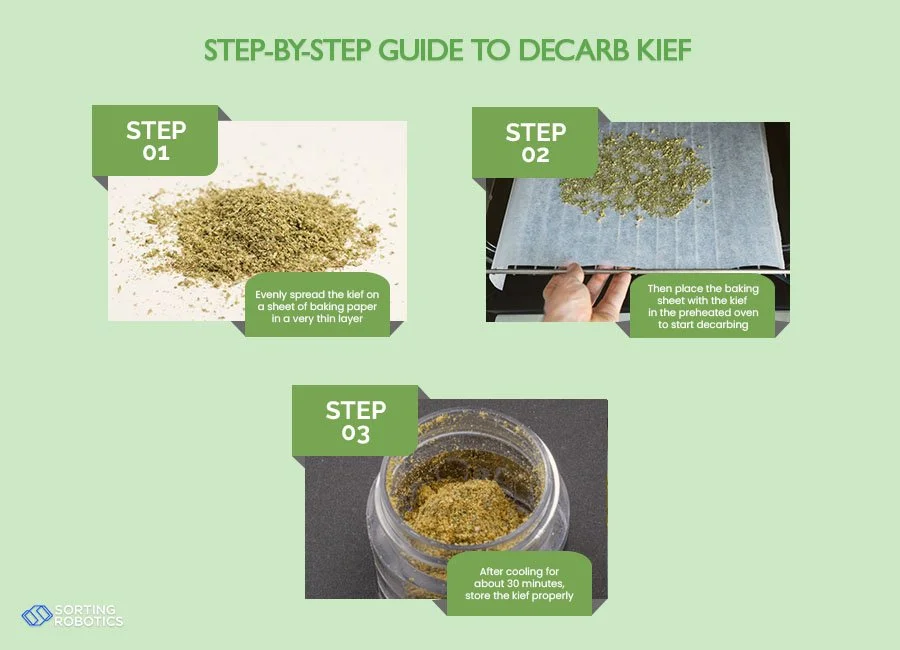 STEP-BY-STEP GUIDE TO DECARB KIEF

STEP 01

Evenly spread the kief on a sheet of baking paper in a very thin layer

STEP 02

Then place the baking sheet with the kief in the preheated oven to start decarbing

STEP 03

After cooling for about 30 minutes, store the kief properly

SORTING ROBOTICS