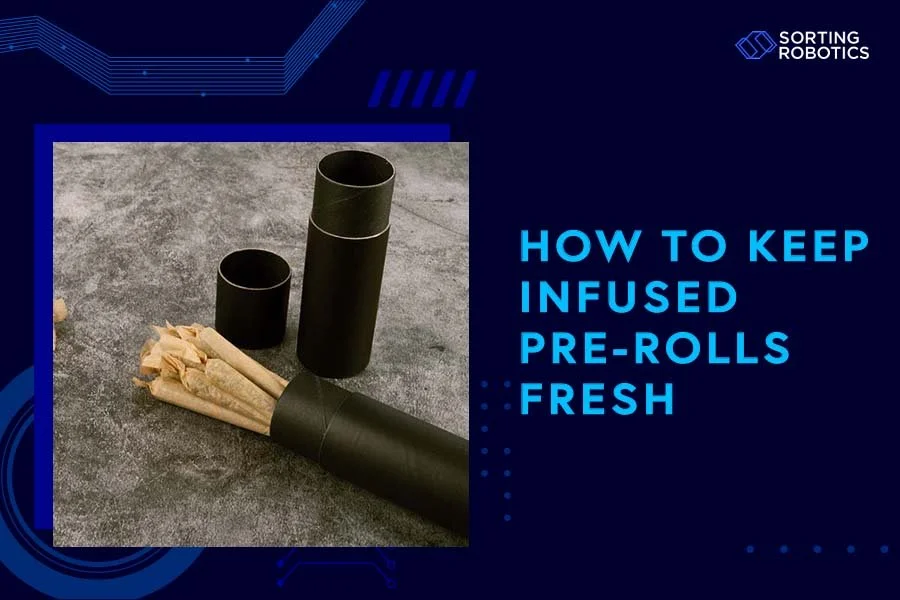 SORTING ROBOTICS

HOW TO KEEP INFUSED PRE-ROLLS FRESH