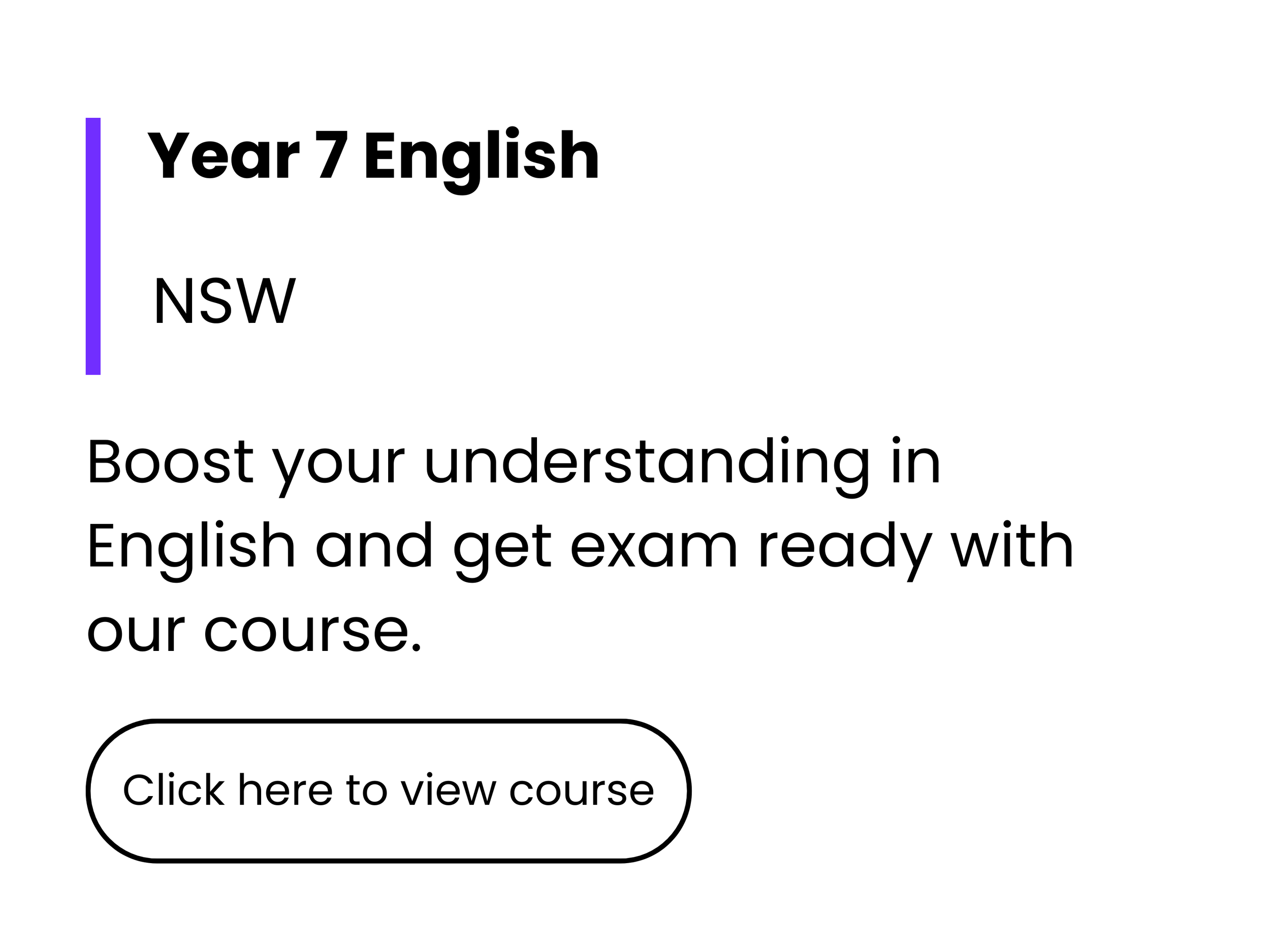 Year 7 English

NSW

Boost your understanding in English and get exam ready with our course.

Click here to view course