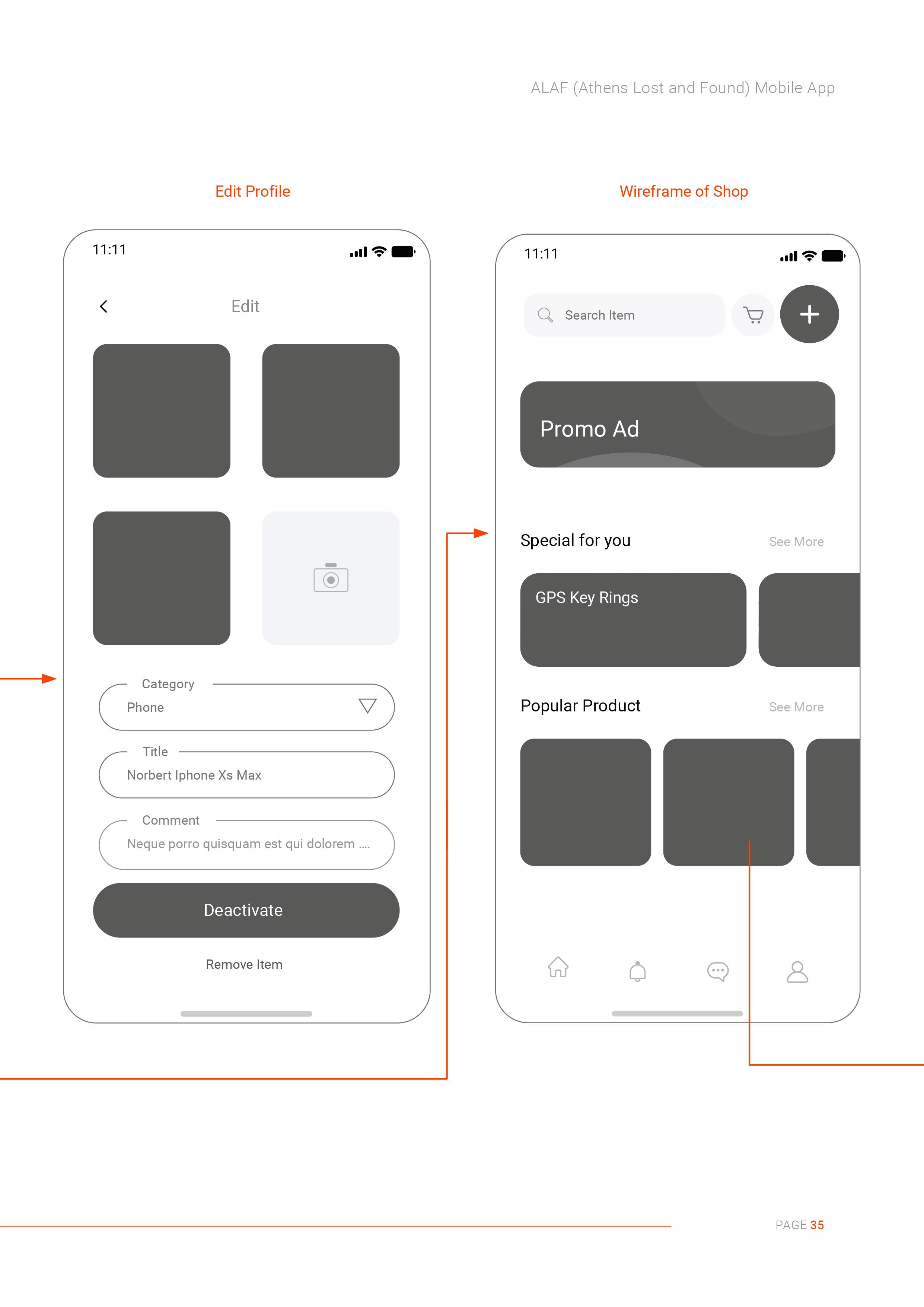 ALAF (Athens Lost and Found) Mobile App

Edit Profile

11:11

Edit

Category
Phone

Title
Norbert Iphone Xs Max

Comment
Neque porro quisquam est qui dolorem ....

Deactivate

Remove Item

Wireframe of Shop

11:11

Search Item

Promo Ad

Special for you

See More

GPS Key Rings

Popular Product

See More

PAGE 35