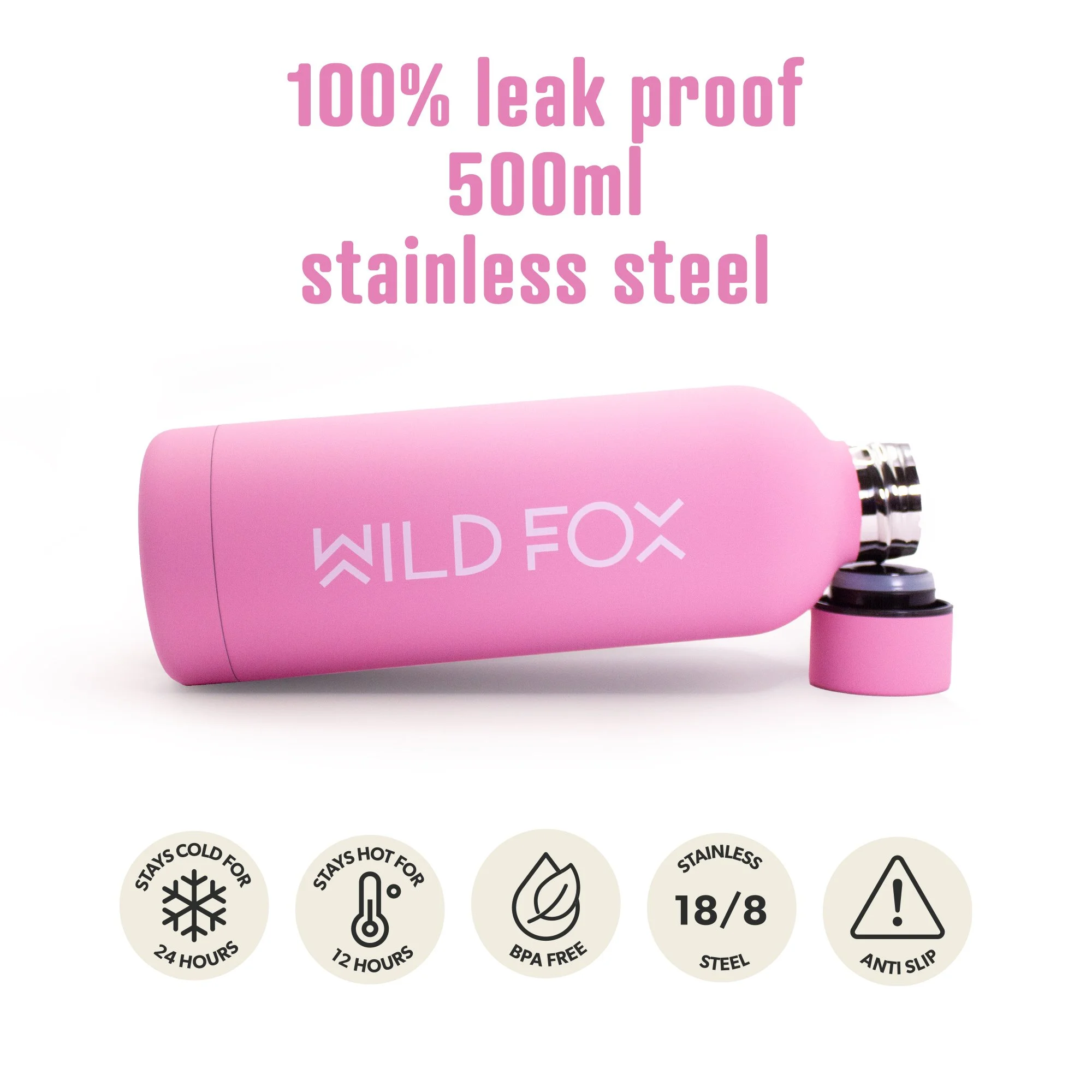 100% leak proof
500ml
stainless steel

WILD FOX

STAYS COLD FOR
24 HOURS

STAYS HOT FOR
12 HOURS

BPA FREE

STAINLESS
18/8
STEEL

ANTI SLIP