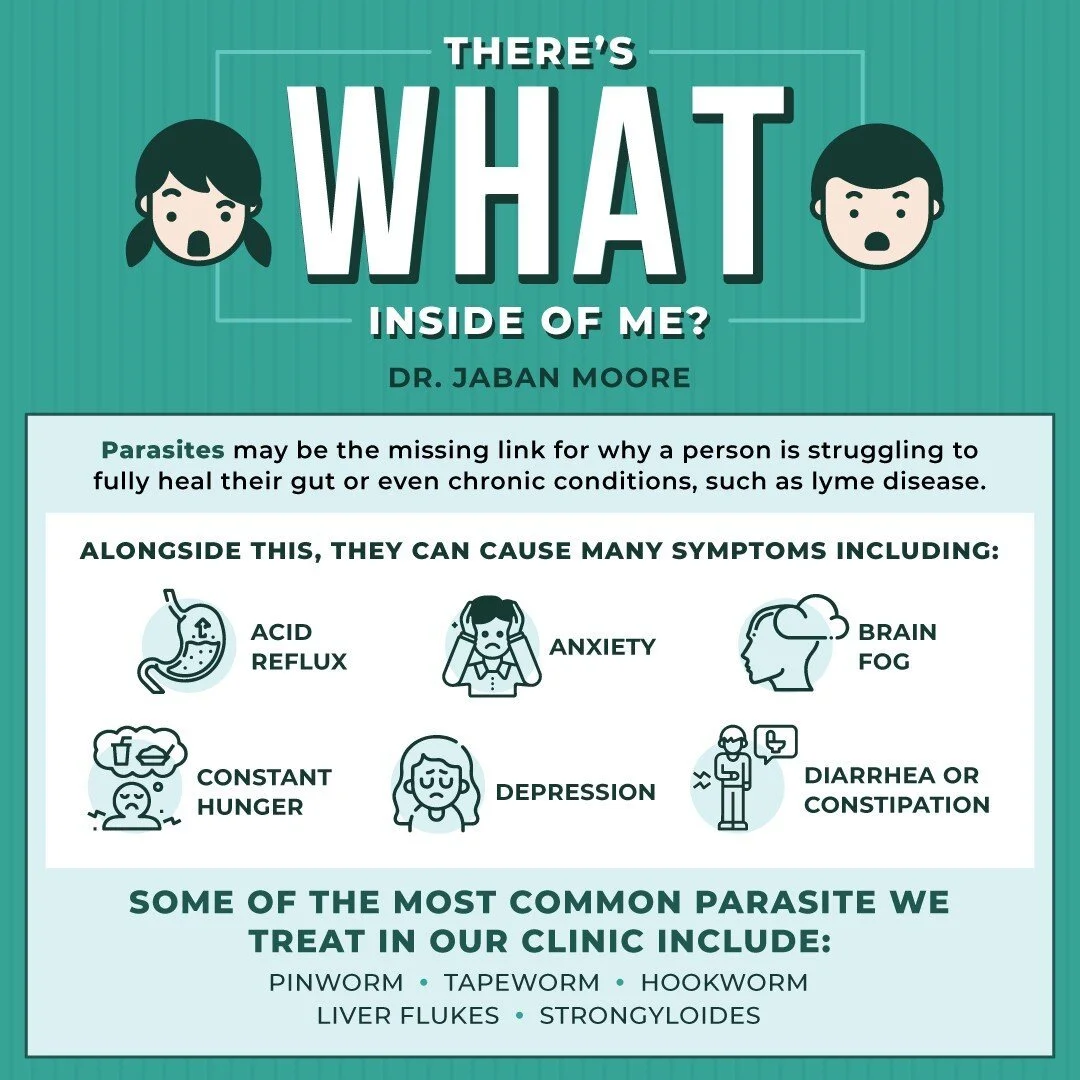 THERE'S
WHAT
INSIDE OF ME?
DR. JABAN MOORE

Parasites may be the missing link for why a person is struggling to fully heal their gut or even chronic conditions, such as lyme disease.

ALONGSIDE THIS, THEY CAN CAUSE MANY SYMPTOMS INCLUDING:

ACID REFLUX
ANXIETY
BRAIN FOG
CONSTANT HUNGER
DEPRESSION
DIARRHEA OR CONSTIPATION

SOME OF THE MOST COMMON PARASITE WE TREAT IN OUR CLINIC INCLUDE:
PINWORM • TAPEWORM • HOOKWORM
LIVER FLUKES • STRONGYLOIDES