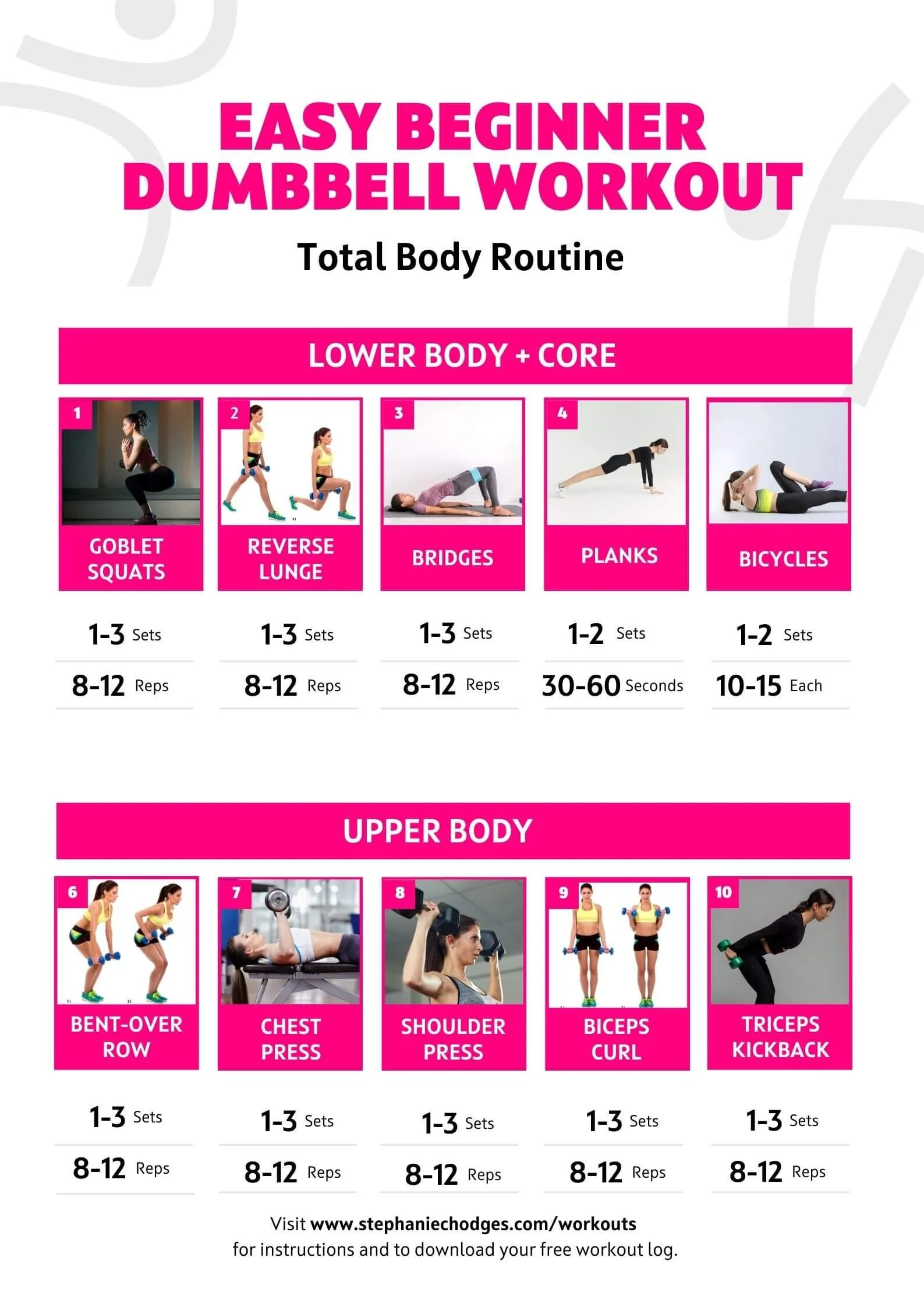 EASY BEGINNER DUMBBELL WORKOUT

Total Body Routine

LOWER BODY + CORE

1 GOBLET SQUATS
1-3 Sets
8-12 Reps

2 REVERSE LUNGE
1-3 Sets
8-12 Reps

3 BRIDGES
1-3 Sets
8-12 Reps

4 PLANKS
1-2 Sets
30-60 Seconds

BICYCLES
1-2 Sets
10-15 Each

UPPER BODY

6 BENT-OVER ROW
1-3 Sets
8-12 Reps

7 CHEST PRESS
1-3 Sets
8-12 Reps

8 SHOULDER PRESS
1-3 Sets
8-12 Reps

9 BICEPS CURL
1-3 Sets
8-12 Reps

10 TRICEPS KICKBACK
1-3 Sets
8-12 Reps

Visit www.stephaniechodges.com/workouts for instructions and to download your free workout log.