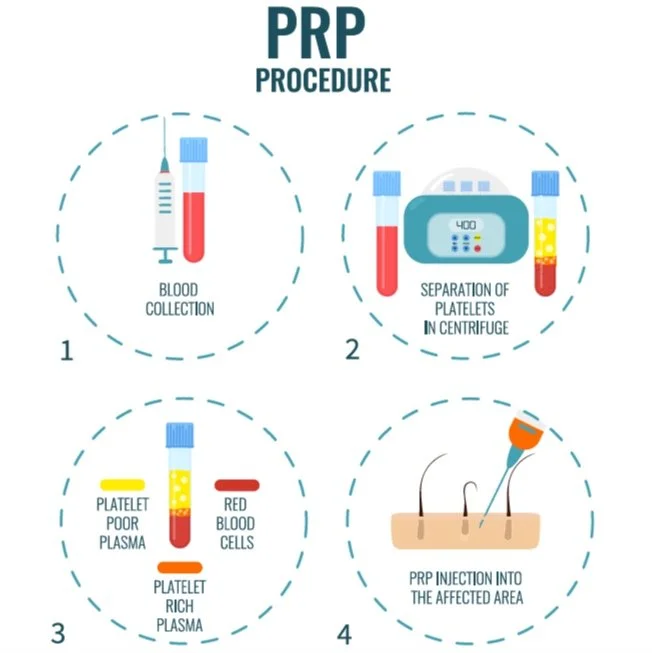 PRP
PROCEDURE

BLOOD COLLECTION

1

400

SEPARATION OF PLATELETS IN CENTRIFUGE

2

PLATELET POOR PLASMA

RED BLOOD CELLS

PLATELET RICH PLASMA

3

PRP INJECTION INTO THE AFFECTED AREA

4