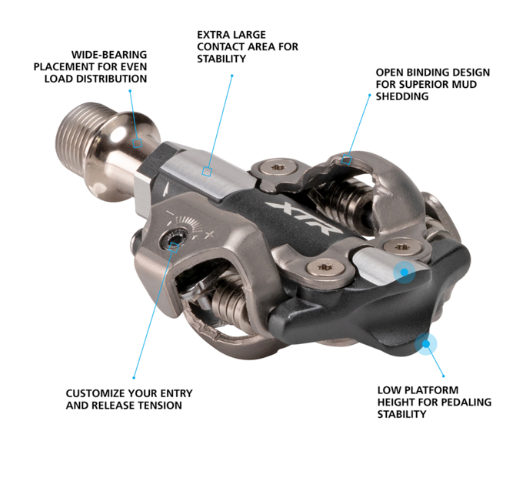 WIDE-BEARING PLACEMENT FOR EVEN LOAD DISTRIBUTION

EXTRA LARGE CONTACT AREA FOR STABILITY

OPEN BINDING DESIGN FOR SUPERIOR MUD SHEDDING

XTR

CUSTOMIZE YOUR ENTRY AND RELEASE TENSION

LOW PLATFORM HEIGHT FOR PEDALING STABILITY