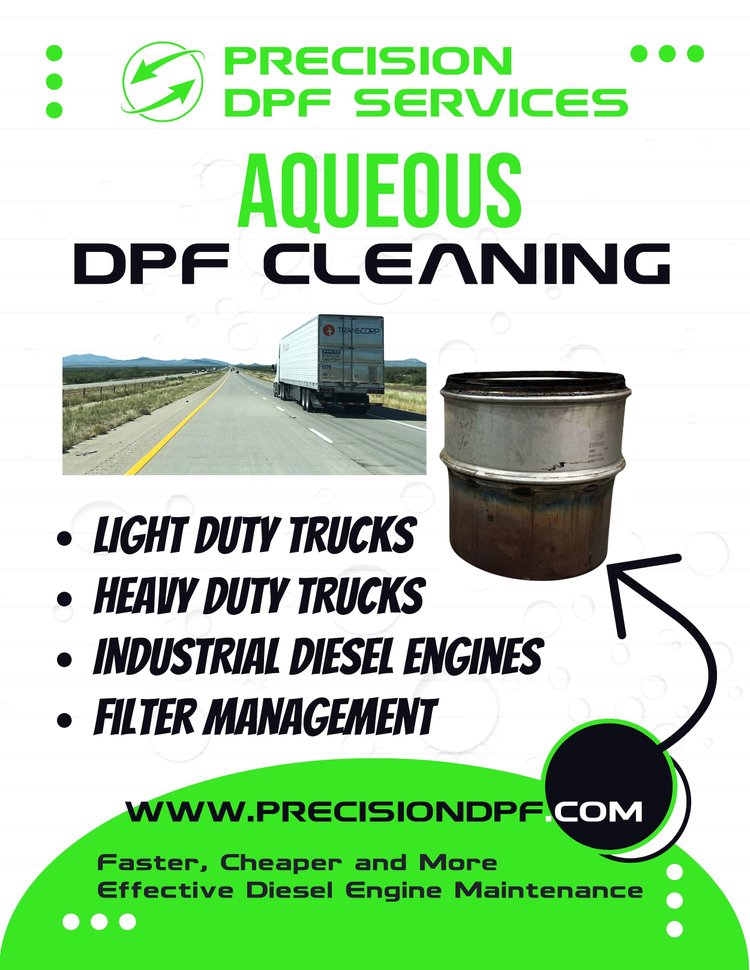 PRECISION DPF SERVICES

AQUEOUS
DPF CLEANING

TRANSCORP

- LIGHT DUTY TRUCKS
- HEAVY DUTY TRUCKS
- INDUSTRIAL DIESEL ENGINES
- FILTER MANAGEMENT

WWW.PRECISIONDPF.COM

Faster, Cheaper and More Effective Diesel Engine Maintenance