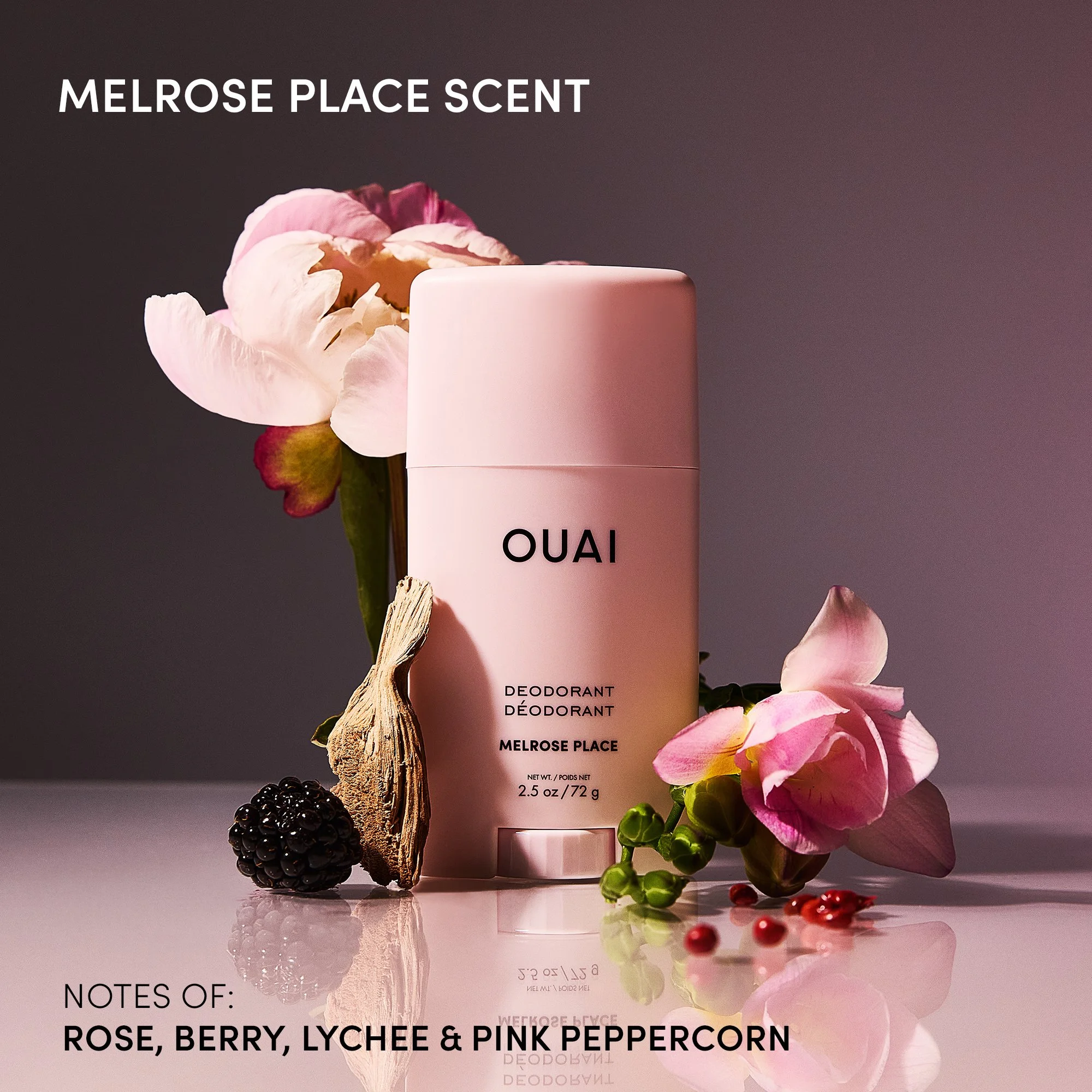 MELROSE PLACE SCENT

OUAI

DEODORANT
DÉODORANT

MELROSE PLACE

NET WT. / POIDS NET
2.5 oz / 72 g

NOTES OF:
ROSE, BERRY, LYCHEE & PINK PEPPERCORN