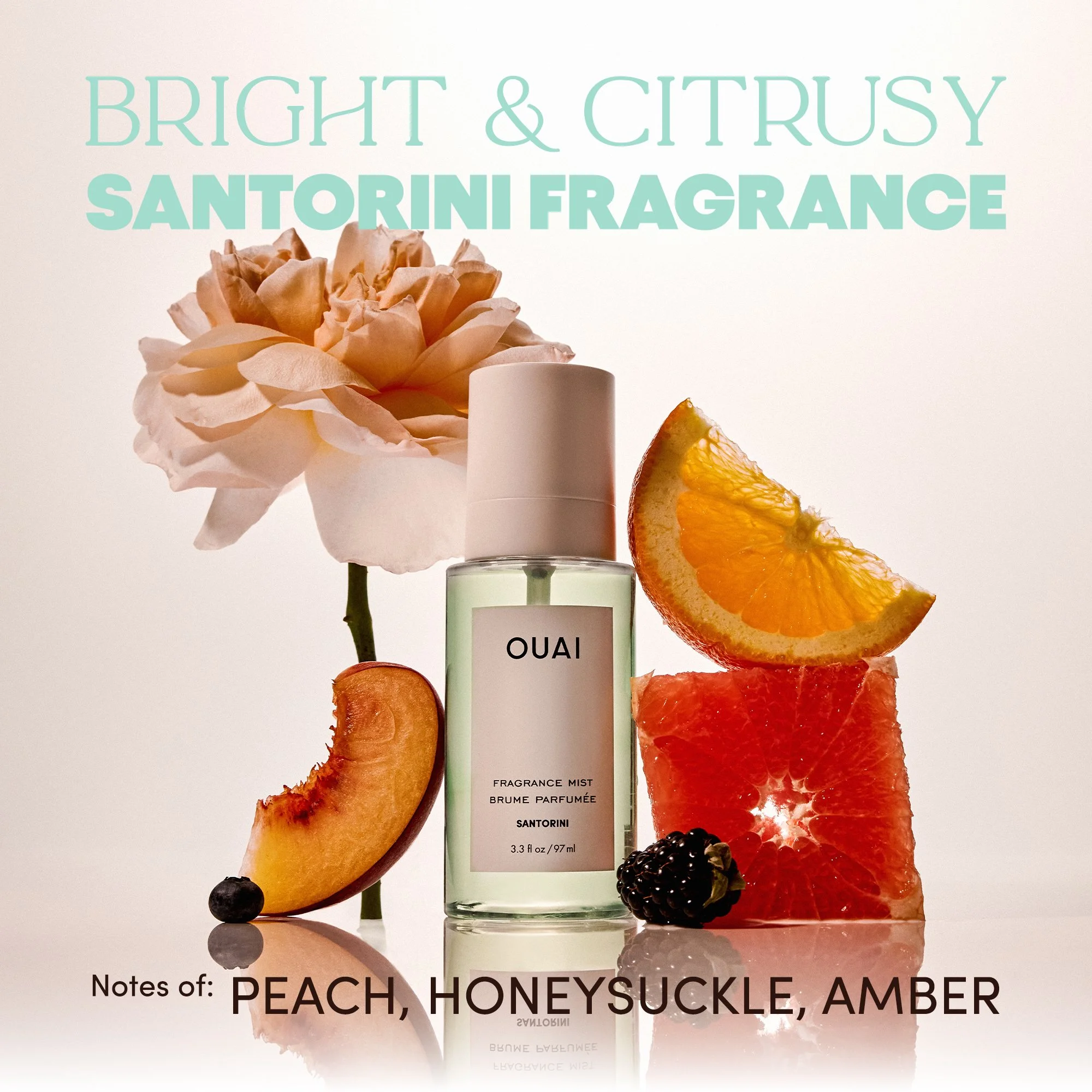 BRIGHT & CITRUSY
SANTORINI FRAGRANCE

OUAI

FRAGRANCE MIST
BRUME PARFUMÉE

SANTORINI

3.3 fl oz / 97 ml

Notes of: PEACH, HONEYSUCKLE, AMBER