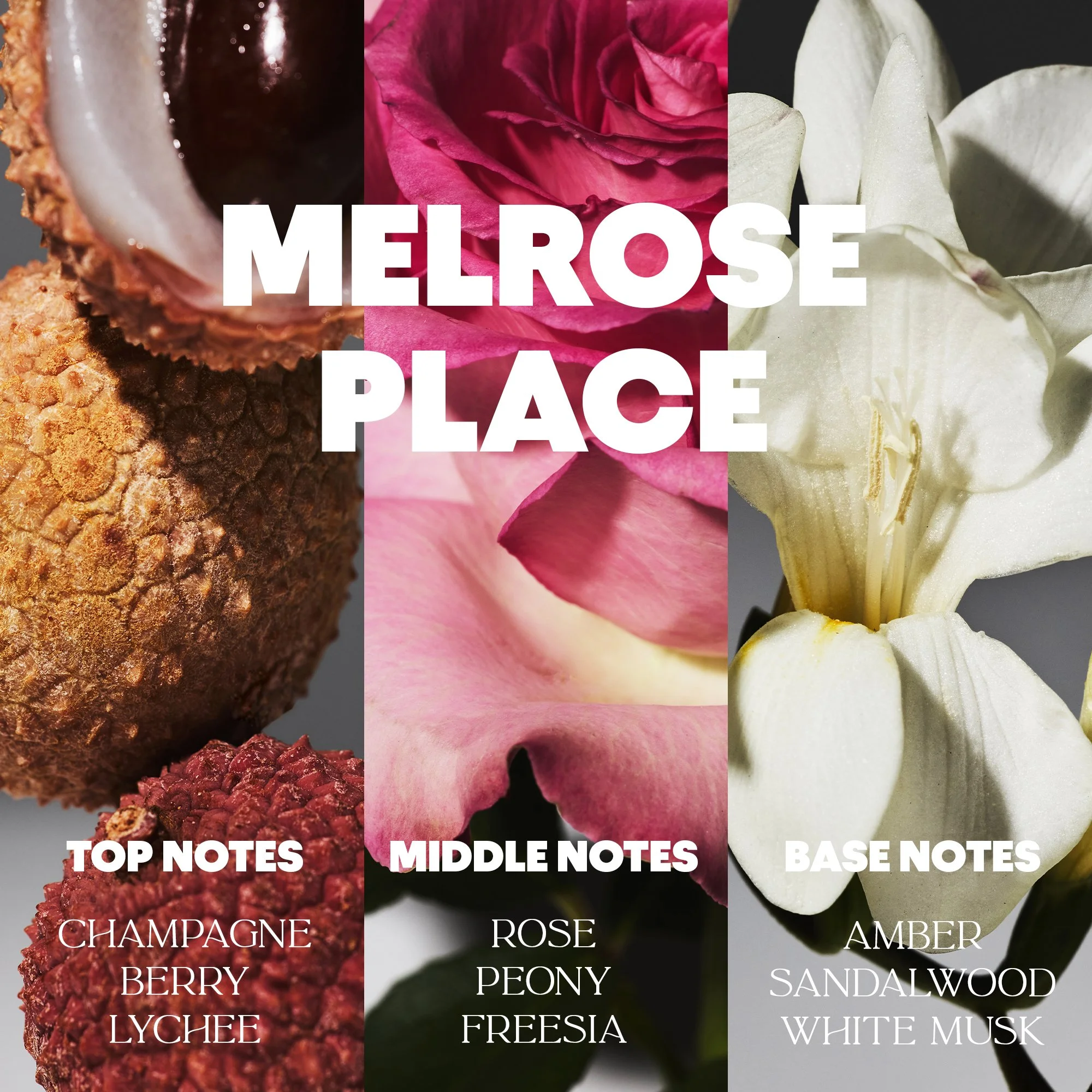 MELROSE PLACE

TOP NOTES

CHAMPAGNE
BERRY
LYCHEE

MIDDLE NOTES

ROSE
PEONY
FREESIA

BASE NOTES

AMBER
SANDALWOOD
WHITE MUSK