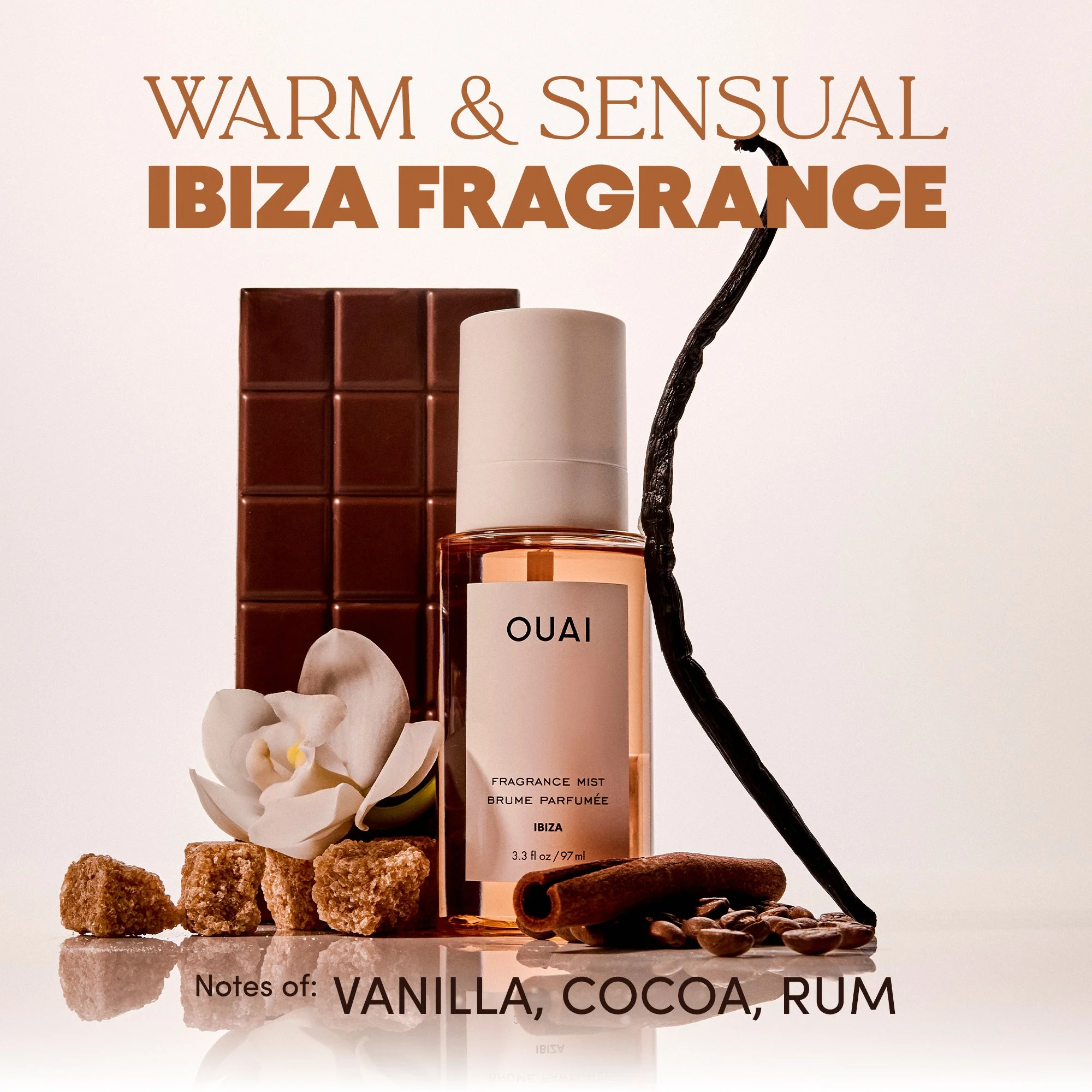 WARM & SENSUAL
IBIZA FRAGRANCE

OUAI

FRAGRANCE MIST
BRUME PARFUMÉE

IBIZA

3.3 fl oz / 97 ml

Notes of: VANILLA, COCOA, RUM