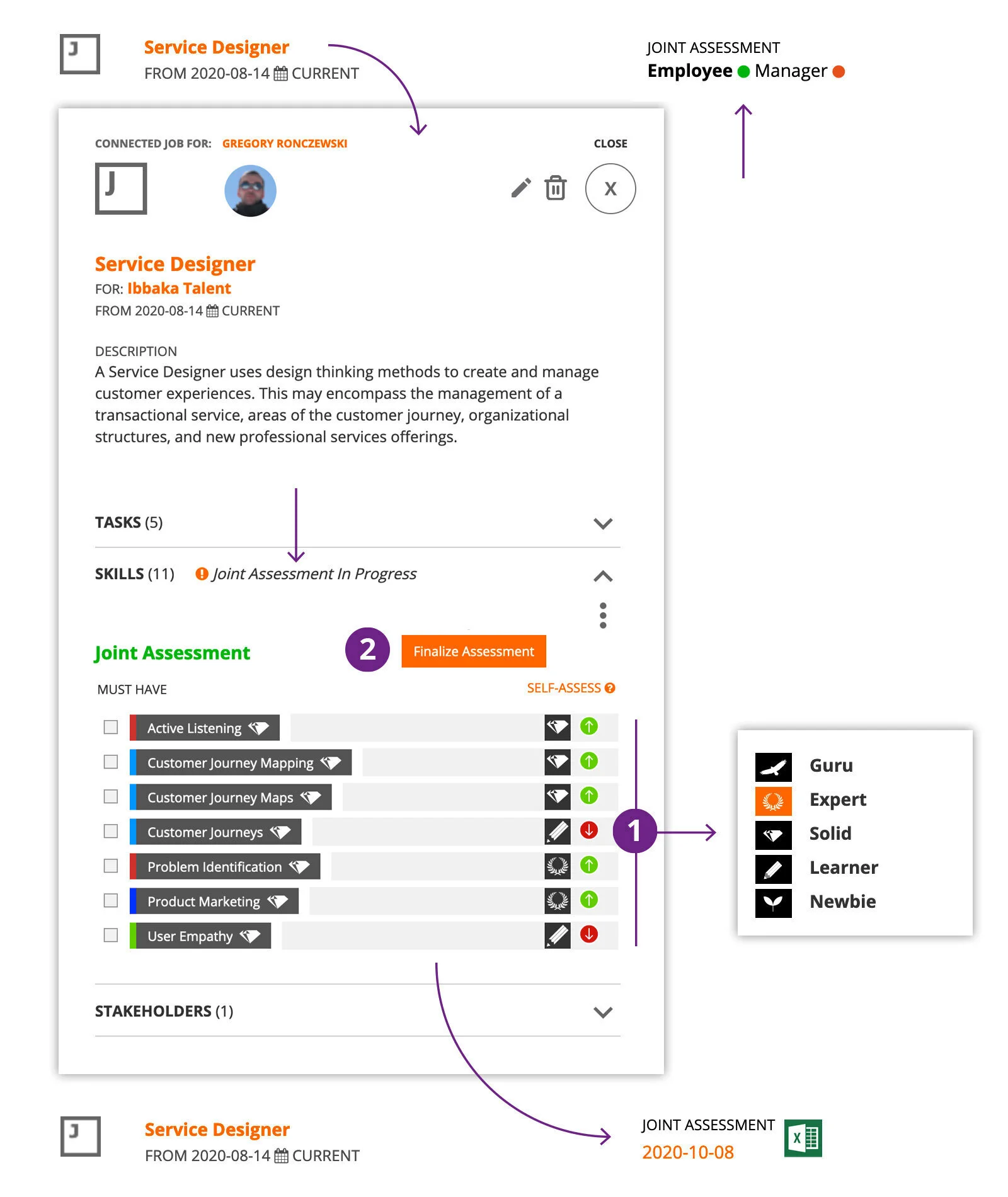 J

Service Designer
FROM 2020-08-14 CURRENT

JOINT ASSESSMENT
Employee Manager

CONNECTED JOB FOR: GREGORY RONCZEWSKI

CLOSE

J

X

Service Designer
FOR: Ibbaka Talent
FROM 2020-08-14 CURRENT

DESCRIPTION
A Service Designer uses design thinking methods to create and manage customer experiences. This may encompass the management of a transactional service, areas of the customer journey, organizational structures, and new professional services offerings.

TASKS (5)

SKILLS (11) Joint Assessment In Progress

Joint Assessment

2

Finalize Assessment

MUST HAVE

SELF-ASSESS

Active Listening
Customer Journey Mapping
Customer Journey Maps
Customer Journeys
Problem Identification
Product Marketing
User Empathy

1

Guru
Expert
Solid
Learner
Newbie

STAKEHOLDERS (1)

J

Service Designer
FROM 2020-08-14 CURRENT

JOINT ASSESSMENT
2020-10-08

X