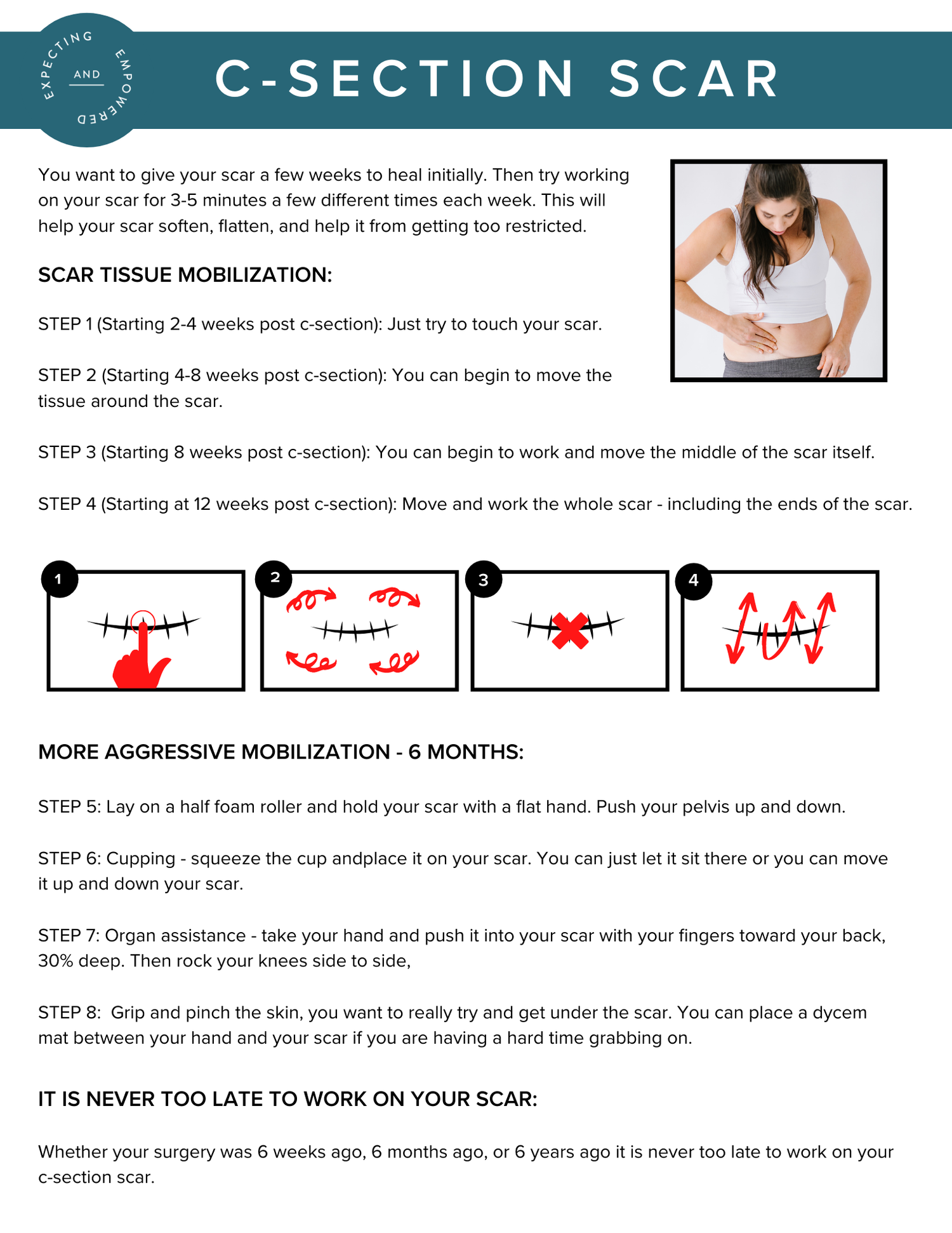 EXPECTING AND EMPOWERED

C-SECTION SCAR

You want to give your scar a few weeks to heal initially. Then try working on your scar for 3-5 minutes a few different times each week. This will help your scar soften, flatten, and help it from getting too restricted.

SCAR TISSUE MOBILIZATION:

STEP 1 (Starting 2-4 weeks post c-section): Just try to touch your scar.

STEP 2 (Starting 4-8 weeks post c-section): You can begin to move the tissue around the scar.

STEP 3 (Starting 8 weeks post c-section): You can begin to work and move the middle of the scar itself.

STEP 4 (Starting at 12 weeks post c-section): Move and work the whole scar - including the ends of the scar.

1

2

3

4

MORE AGGRESSIVE MOBILIZATION - 6 MONTHS:

STEP 5: Lay on a half foam roller and hold your scar with a flat hand. Push your pelvis up and down.

STEP 6: Cupping - squeeze the cup andplace it on your scar. You can just let it sit there or you can move it up and down your scar.

STEP 7: Organ assistance - take your hand and push it into your scar with your fingers toward your back, 30% deep. Then rock your knees side to side,

STEP 8: Grip and pinch the skin, you want to really try and get under the scar. You can place a dycem mat between your hand and your scar if you are having a hard time grabbing on.

IT IS NEVER TOO LATE TO WORK ON YOUR SCAR:

Whether your surgery was 6 weeks ago, 6 months ago, or 6 years ago it is never too late to work on your c-section scar.