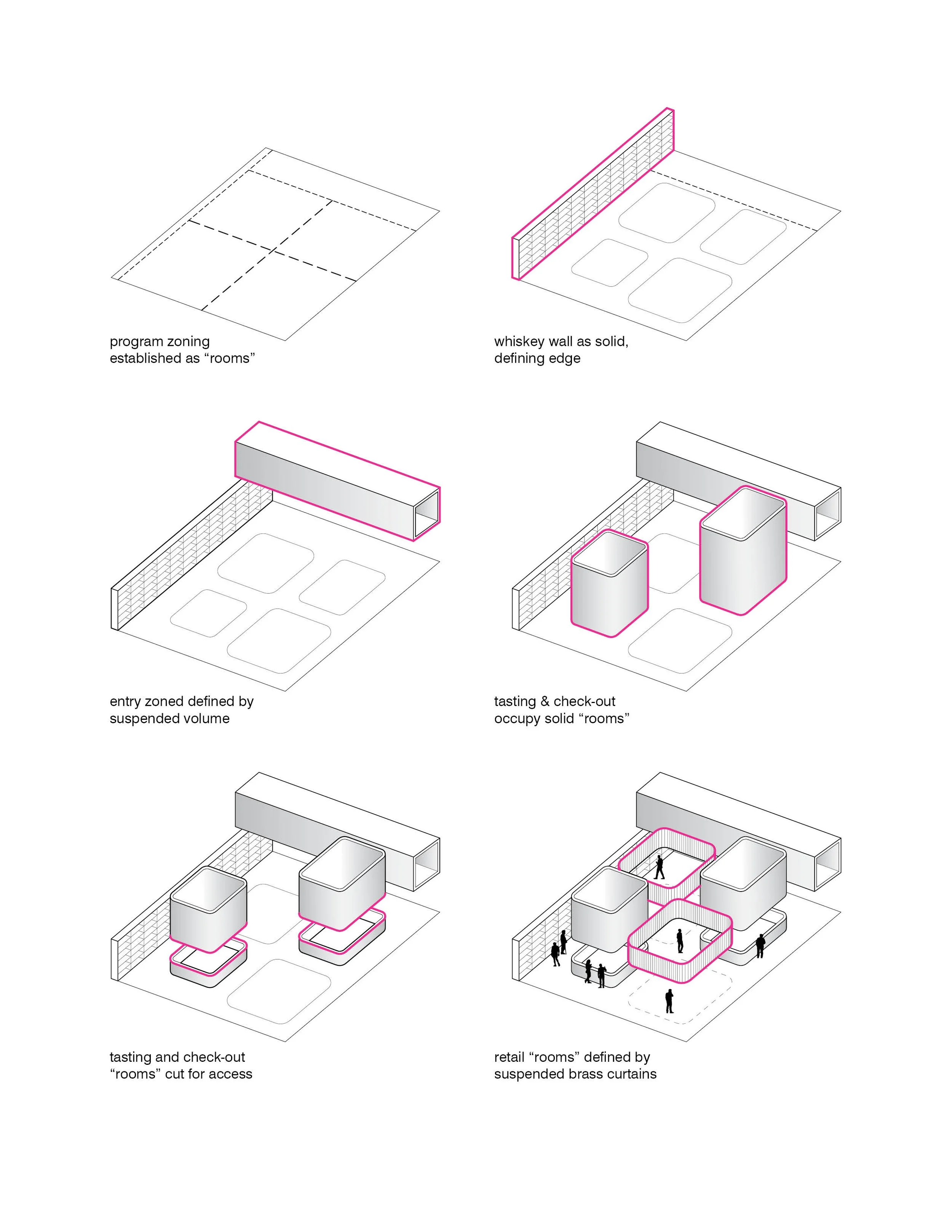 program zoning
established as “rooms”

whiskey wall as solid,
defining edge

entry zoned defined by
suspended volume

tasting & check-out
occupy solid “rooms”

tasting and check-out
“rooms” cut for access

retail “rooms” defined by
suspended brass curtains