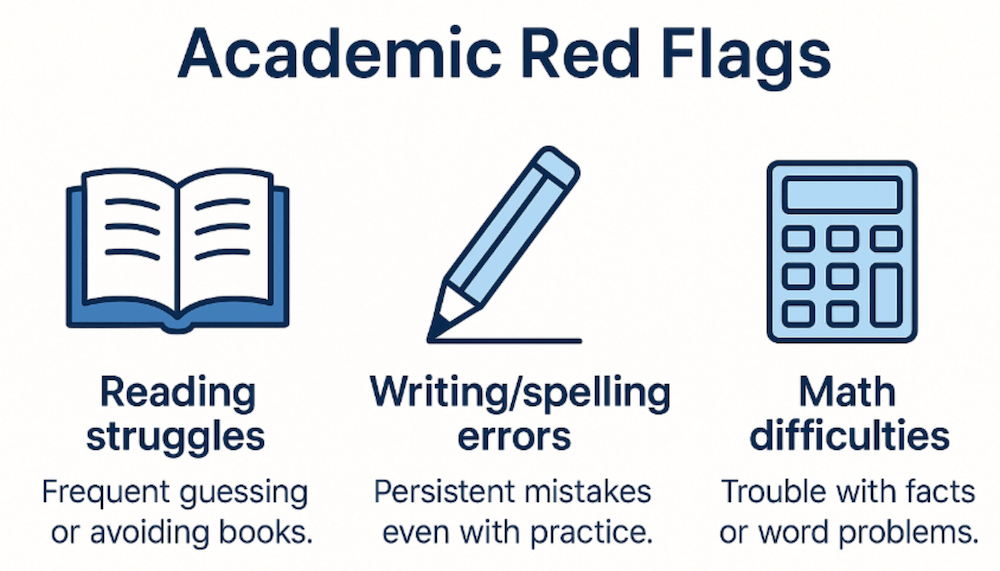 Academic Red Flags

Reading struggles

Frequent guessing or avoiding books.

Writing/spelling errors

Persistent mistakes even with practice.

Math difficulties

Trouble with facts or word problems.