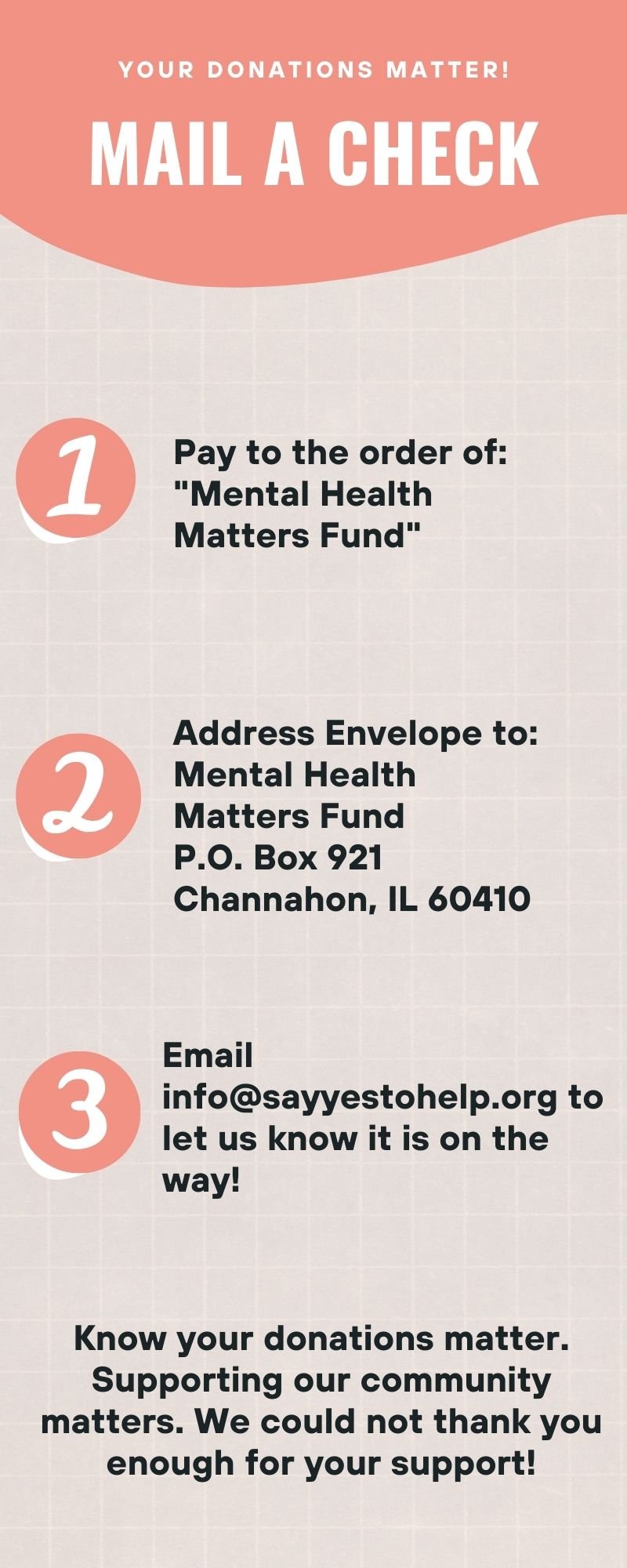 YOUR DONATIONS MATTER!

MAIL A CHECK

1

Pay to the order of: "Mental Health Matters Fund"

2

Address Envelope to:
Mental Health
Matters Fund
P.O. Box 921
Channahon, IL 60410

3

Email info@sayyestohelp.org to let us know it is on the way!

Know your donations matter. Supporting our community matters. We could not thank you enough for your support!