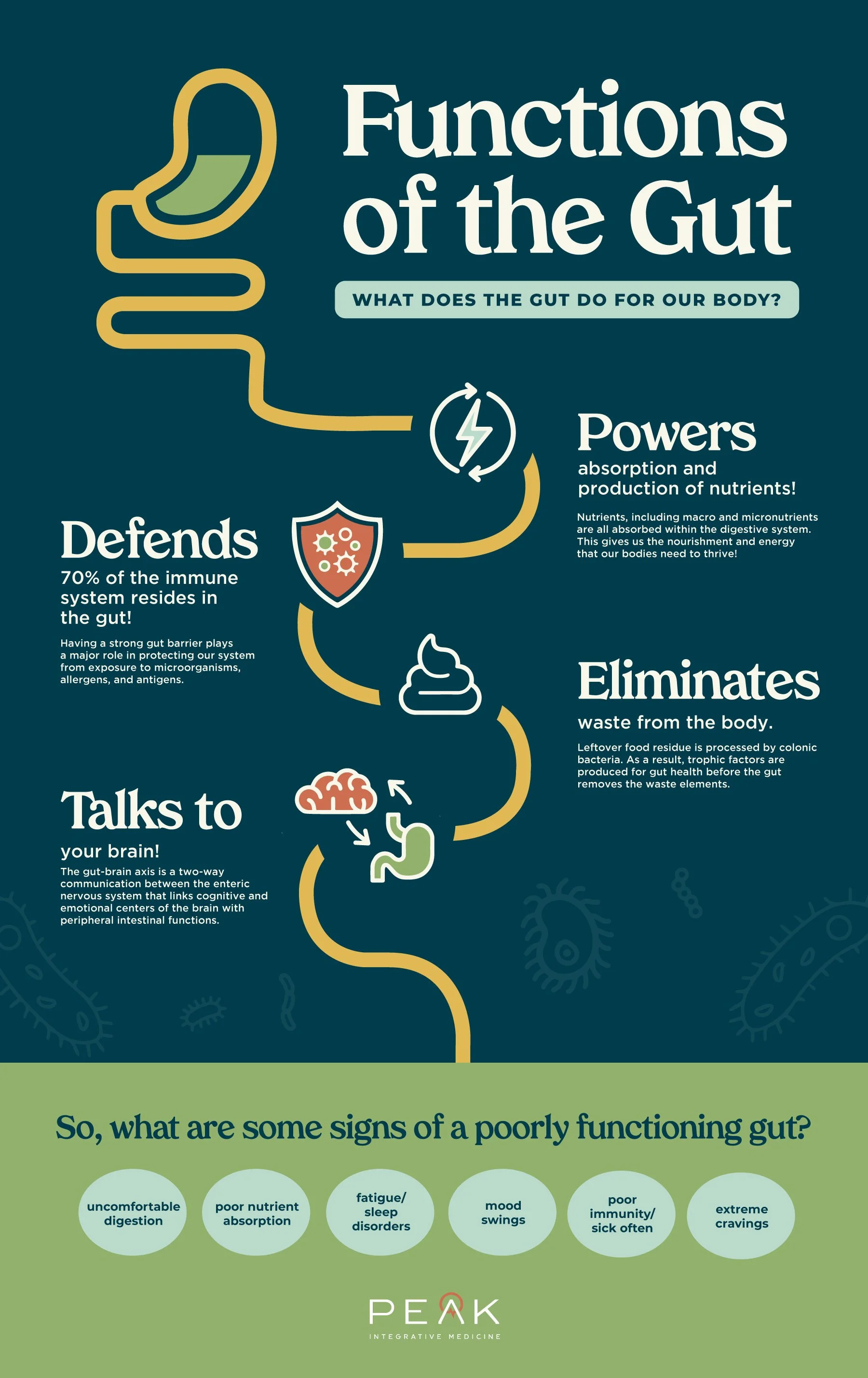 Functions of the Gut

WHAT DOES THE GUT DO FOR OUR BODY?

Powers

absorption and production of nutrients!

Nutrients, including macro and micronutrients are all absorbed within the digestive system. This gives us the nourishment and energy that our bodies need to thrive!

Defends

70% of the immune system resides in the gut!

Having a strong gut barrier plays a major role in protecting our system from exposure to microorganisms, allergens, and antigens.

Eliminates

waste from the body.

Leftover food residue is processed by colonic bacteria. As a result, trophic factors are produced for gut health before the gut removes the waste elements.

Talks to

your brain!

The gut-brain axis is a two-way communication between the enteric nervous system that links cognitive and emotional centers of the brain with peripheral intestinal functions.

So, what are some signs of a poorly functioning gut?

uncomfortable digestion

poor nutrient absorption

fatigue/ sleep disorders

mood swings

poor immunity/ sick often

extreme cravings

PEAK

INTEGRATIVE MEDICINE