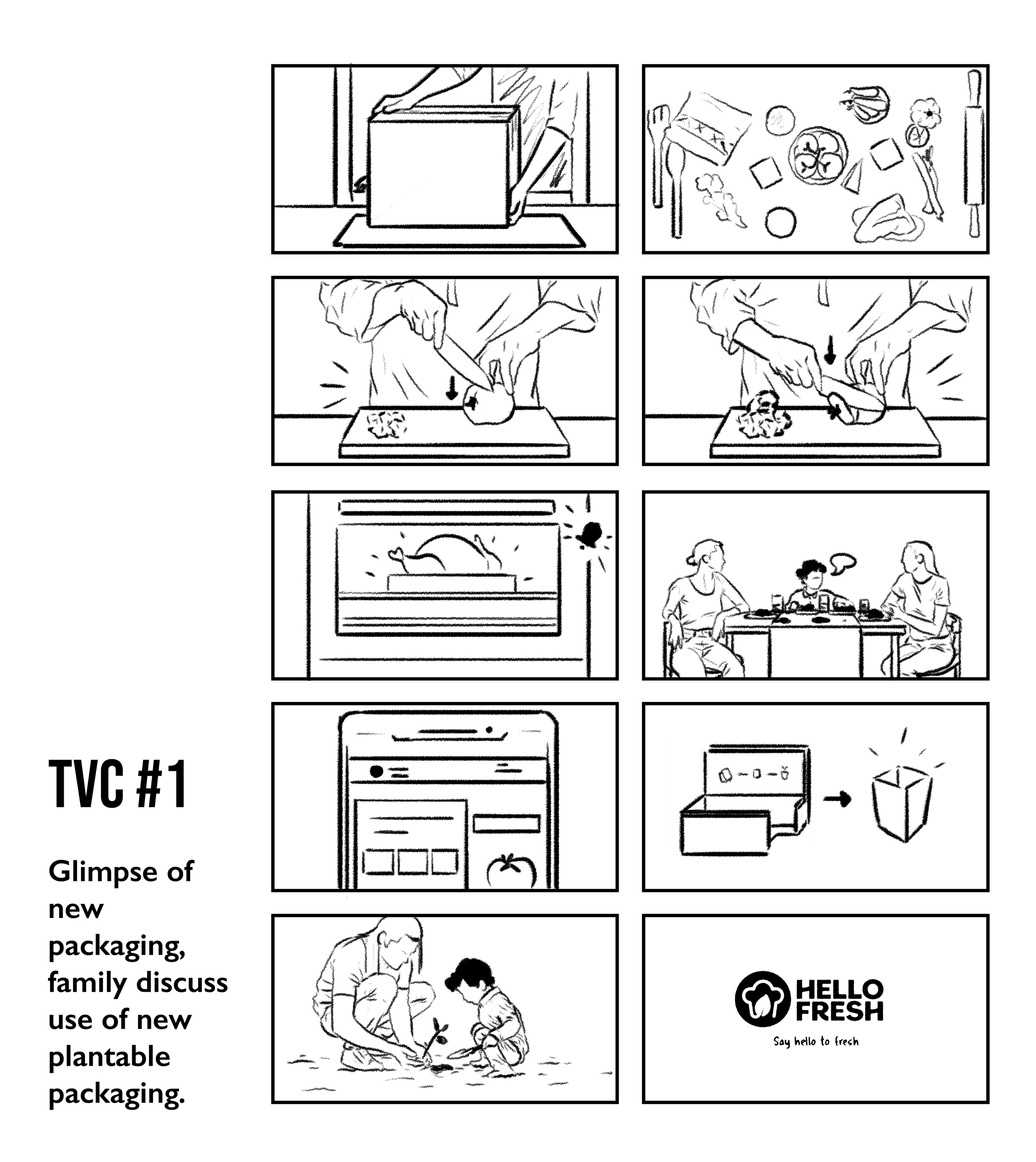 TVC #1

Glimpse of new packaging, family discuss use of new plantable packaging.

HELLO FRESH

Say hello to fresh