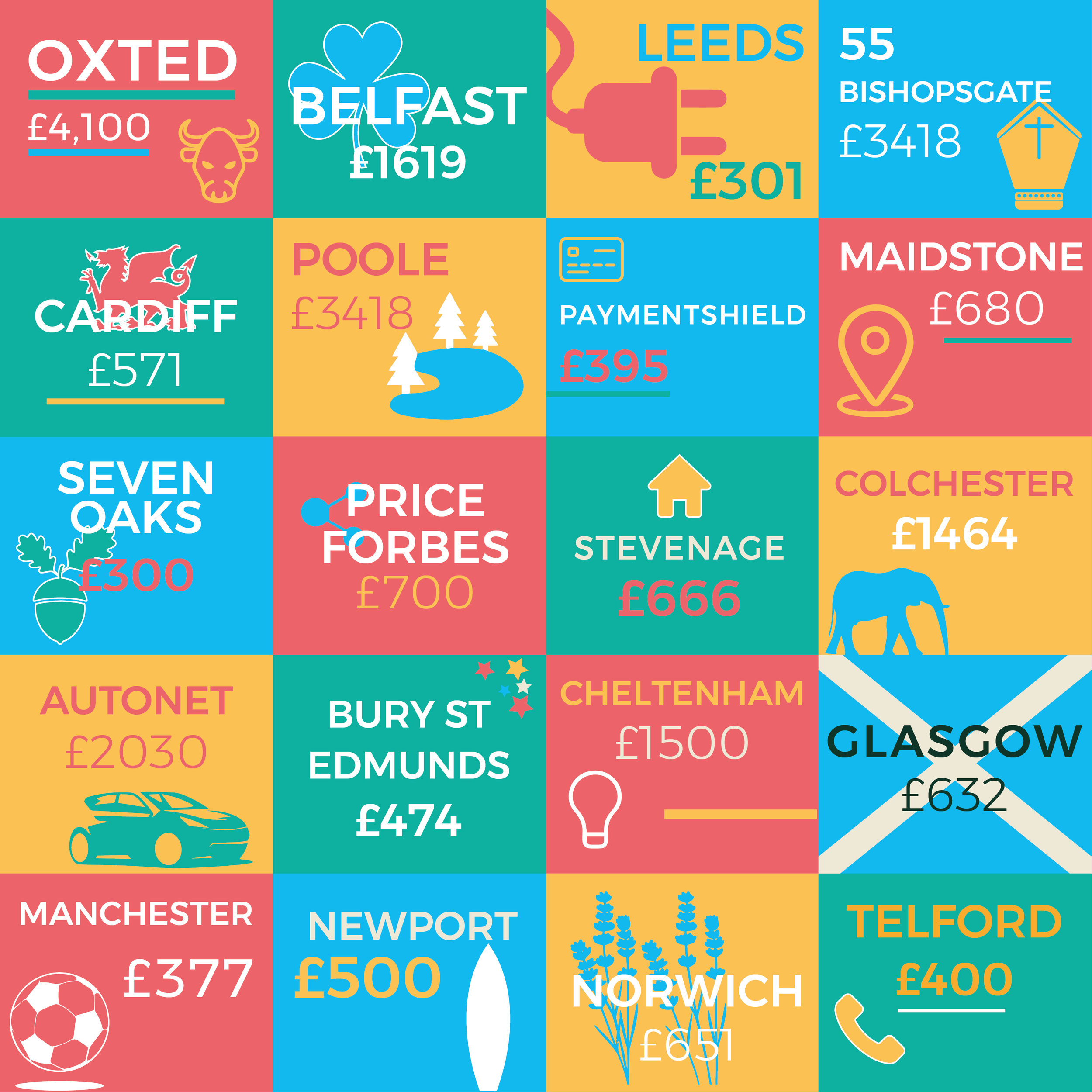 OXTED
£4,100

BELFAST
£1619

LEEDS
£301

55
BISHOPSGATE
£3418

CARDIFF
£571

POOLE
£3418

PAYMENTSHIELD
£395

MAIDSTONE
£680

SEVEN OAKS
£300

PRICE FORBES
£700

STEVENAGE
£666

COLCHESTER
£1464

AUTONET
£2030

BURY ST EDMUNDS
£474

CHELTENHAM
£1500

GLASGOW
£632

MANCHESTER
£377

NEWPORT
£500

NORWICH
£651

TELFORD
£400