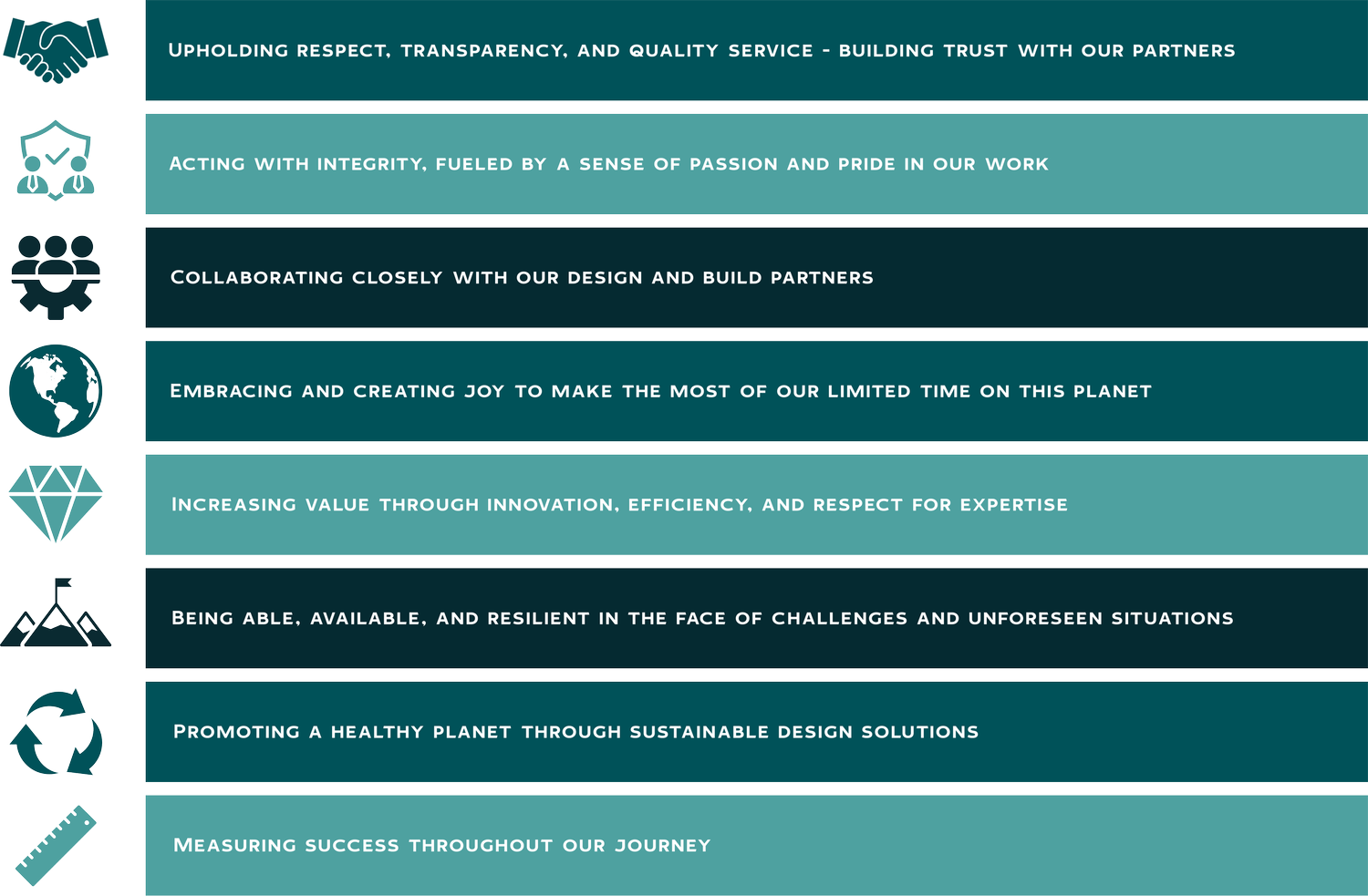 Upholding respect, transparency, and quality service - building trust with our partners

Acting with integrity, fueled by a sense of passion and pride in our work

Collaborating closely with our design and build partners

Embracing and creating joy to make the most of our limited time on this planet

Increasing value through innovation, efficiency, and respect for expertise

Being able, available, and resilient in the face of challenges and unforeseen situations

Promoting a healthy planet through sustainable design solutions

Measuring success throughout our journey