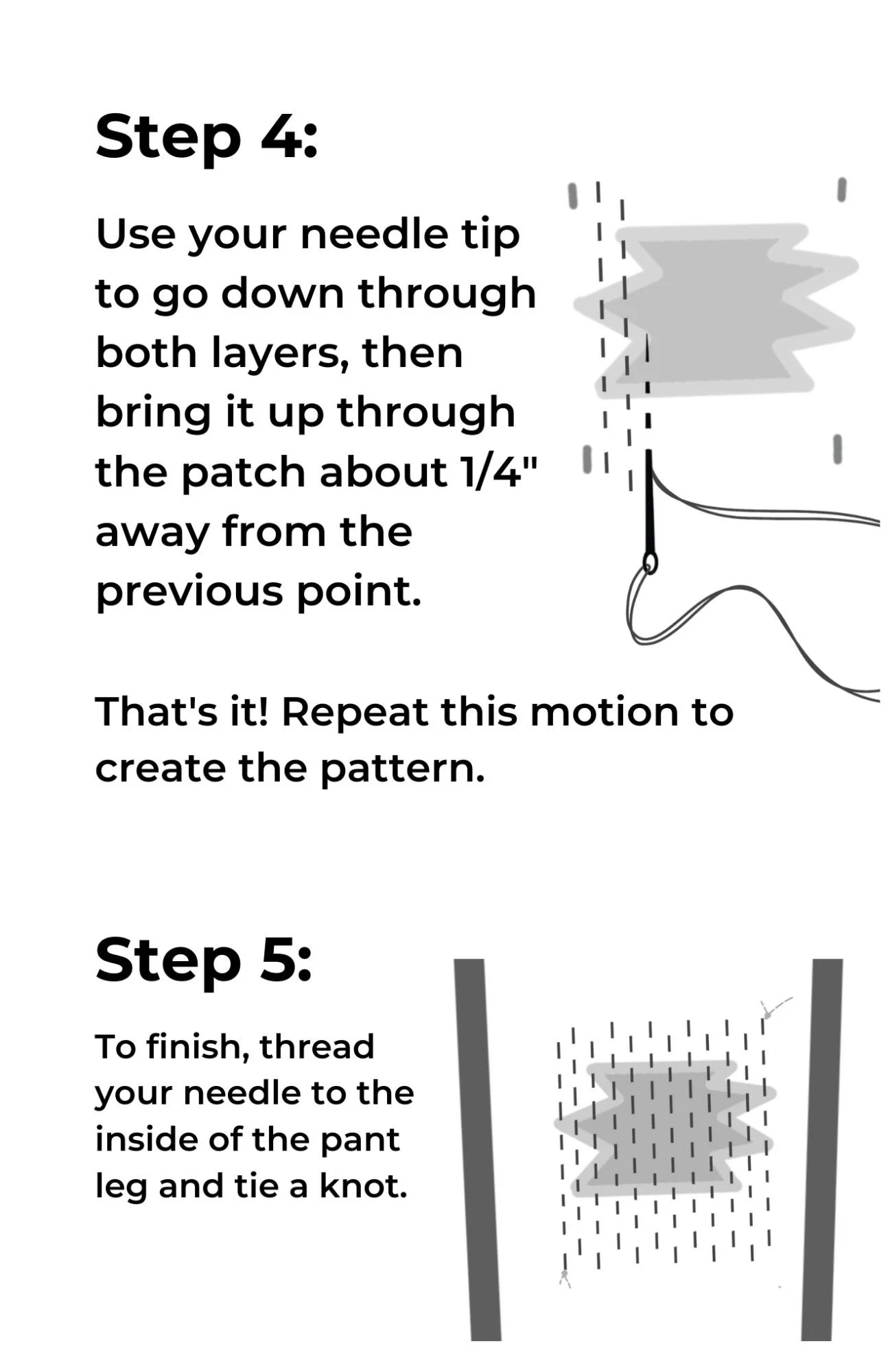 Step 4:

Use your needle tip to go down through both layers, then bring it up through the patch about 1/4" away from the previous point.

That's it! Repeat this motion to create the pattern.

Step 5:

To finish, thread your needle to the inside of the pant leg and tie a knot.