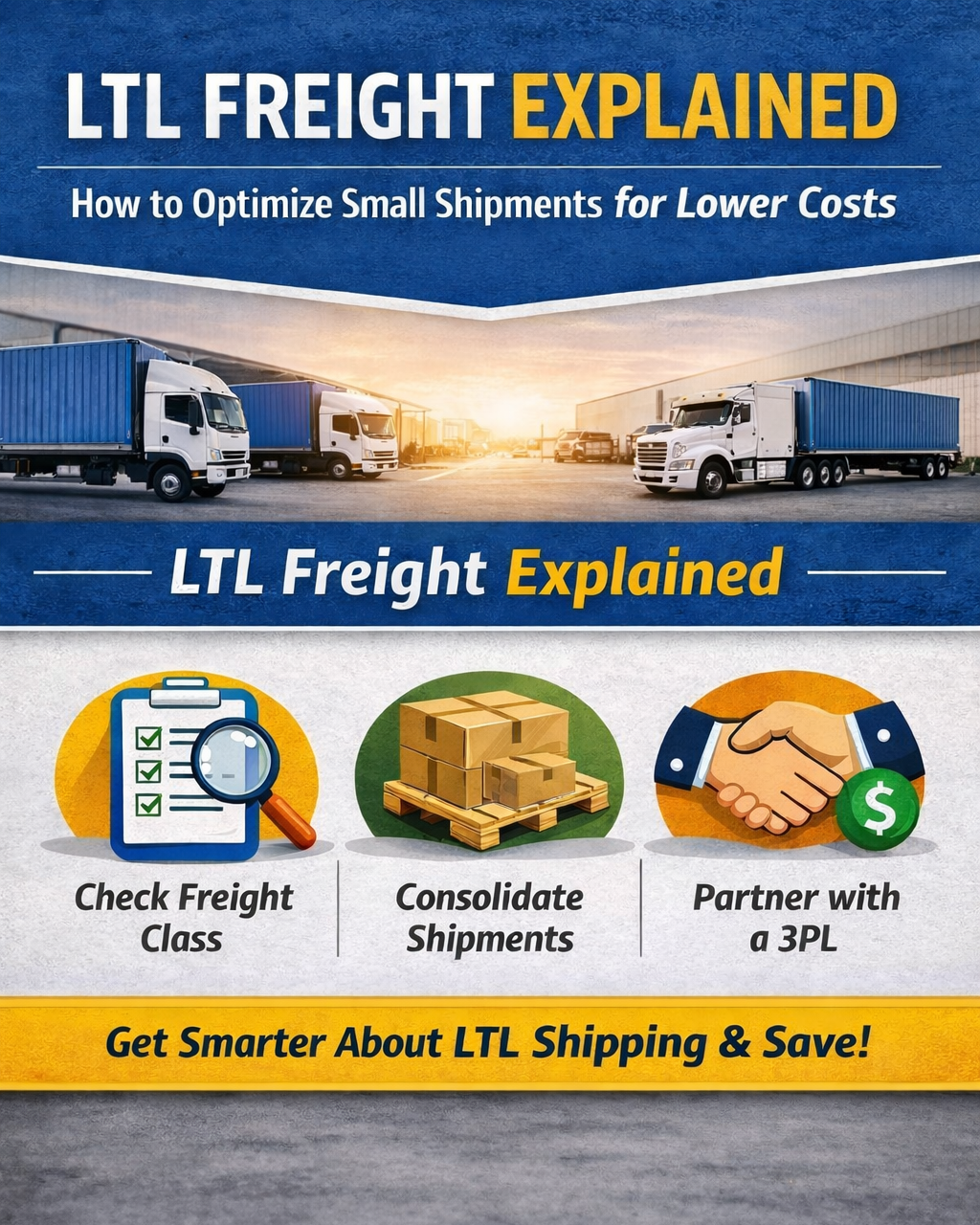 LTL FREIGHT EXPLAINED

How to Optimize Small Shipments for Lower Costs

LTL Freight Explained

Check Freight Class

Consolidate Shipments

Partner with a 3PL

$

Get Smarter About LTL Shipping & Save!