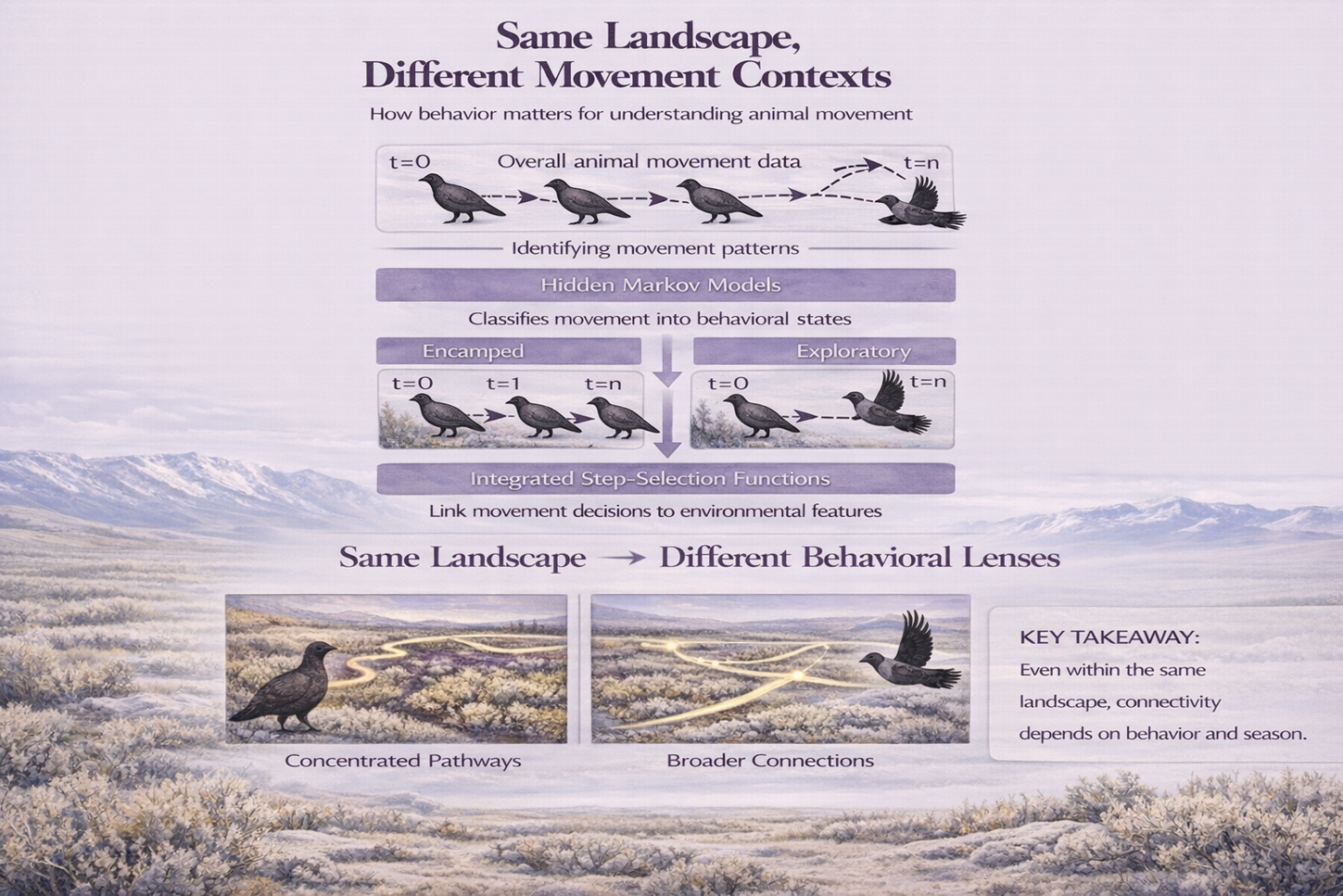 Same Landscape, Different Movement Contexts

How behavior matters for understanding animal movement

t=0 Overall animal movement data t=n

Identifying movement patterns

Hidden Markov Models

Classifies movement into behavioral states

Encamped

t=0 t=1 t=n

Exploratory

t=0 t=n

Integrated Step-Selection Functions

Link movement decisions to environmental features

Same Landscape → Different Behavioral Lenses

Concentrated Pathways

Broader Connections

KEY TAKEAWAY:
Even within the same landscape, connectivity depends on behavior and season.