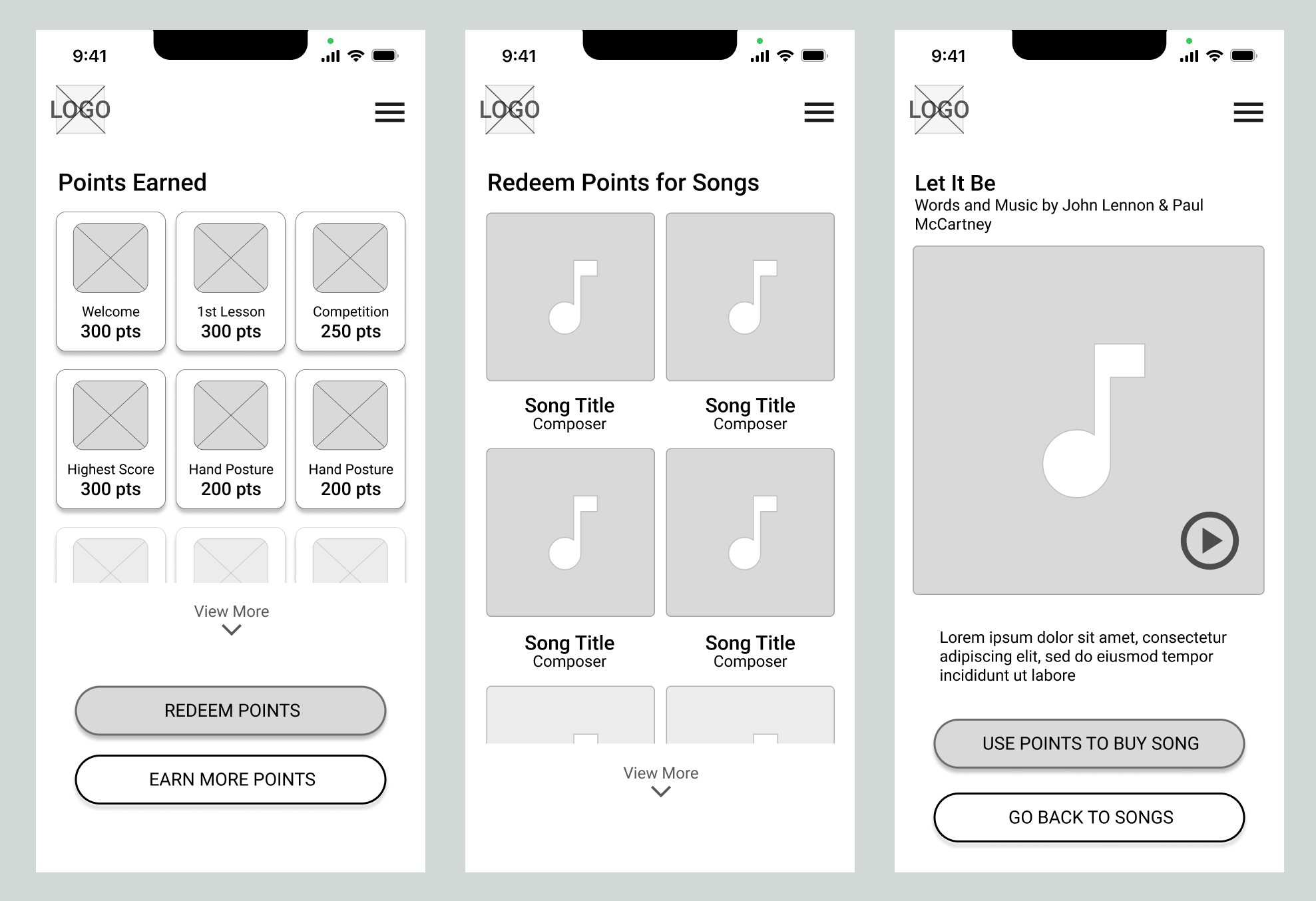 9:41

LOGO

Points Earned

Welcome
300 pts

1st Lesson
300 pts

Competition
250 pts

Highest Score
300 pts

Hand Posture
200 pts

Hand Posture
200 pts

View More

REDEEM POINTS

EARN MORE POINTS

9:41

LOGO

Redeem Points for Songs

Song Title
Composer

Song Title
Composer

Song Title
Composer

Song Title
Composer

View More

9:41

LOGO

Let It Be
Words and Music by John Lennon & Paul McCartney

Lorem ipsum dolor sit amet, consectetur adipiscing elit, sed do eiusmod tempor incididunt ut labore

USE POINTS TO BUY SONG

GO BACK TO SONGS