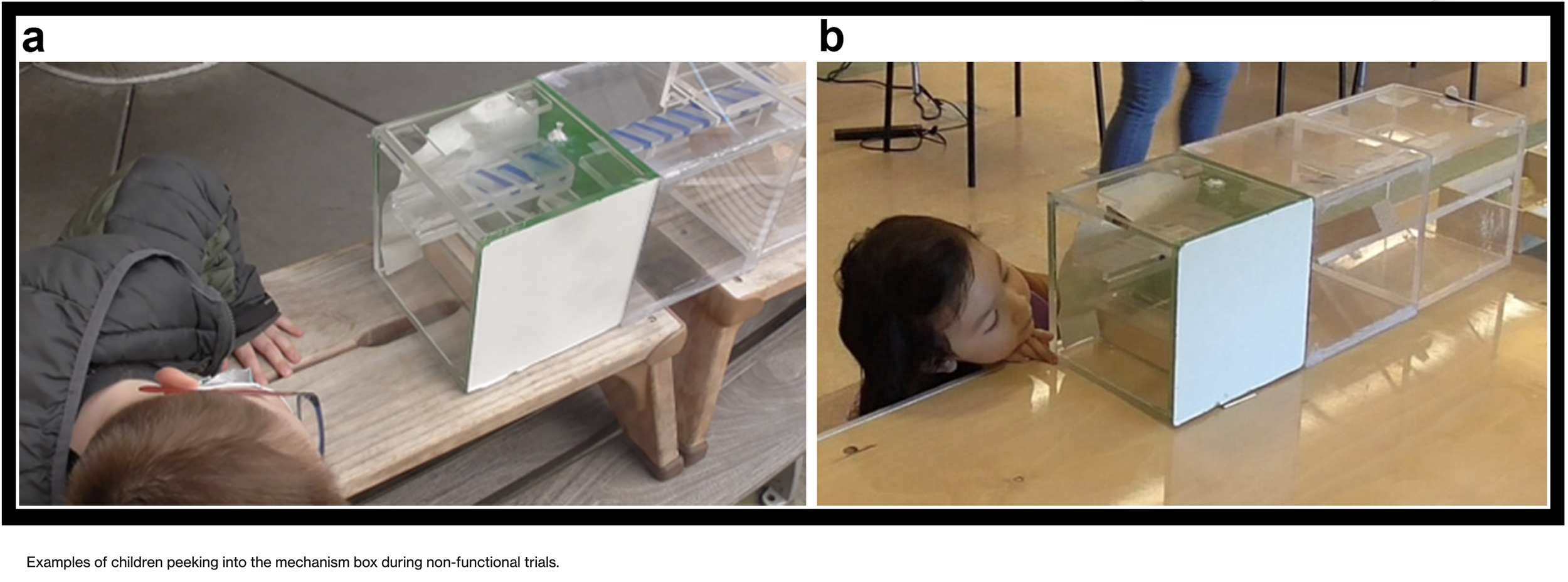 a

b

Examples of children peeking into the mechanism box during non-functional trials.