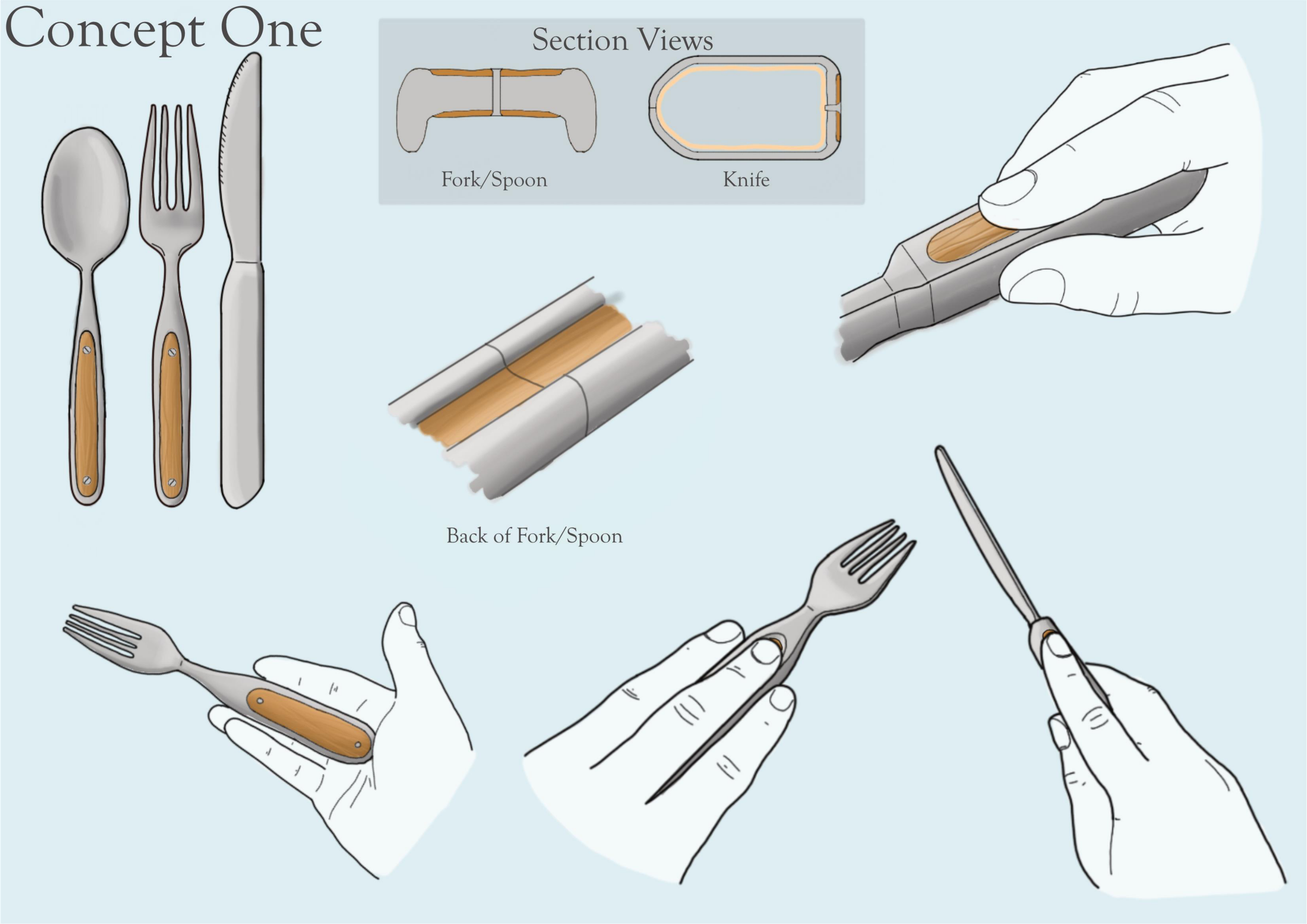 Concept One

Section Views

Fork/Spoon

Knife

Back of Fork/Spoon