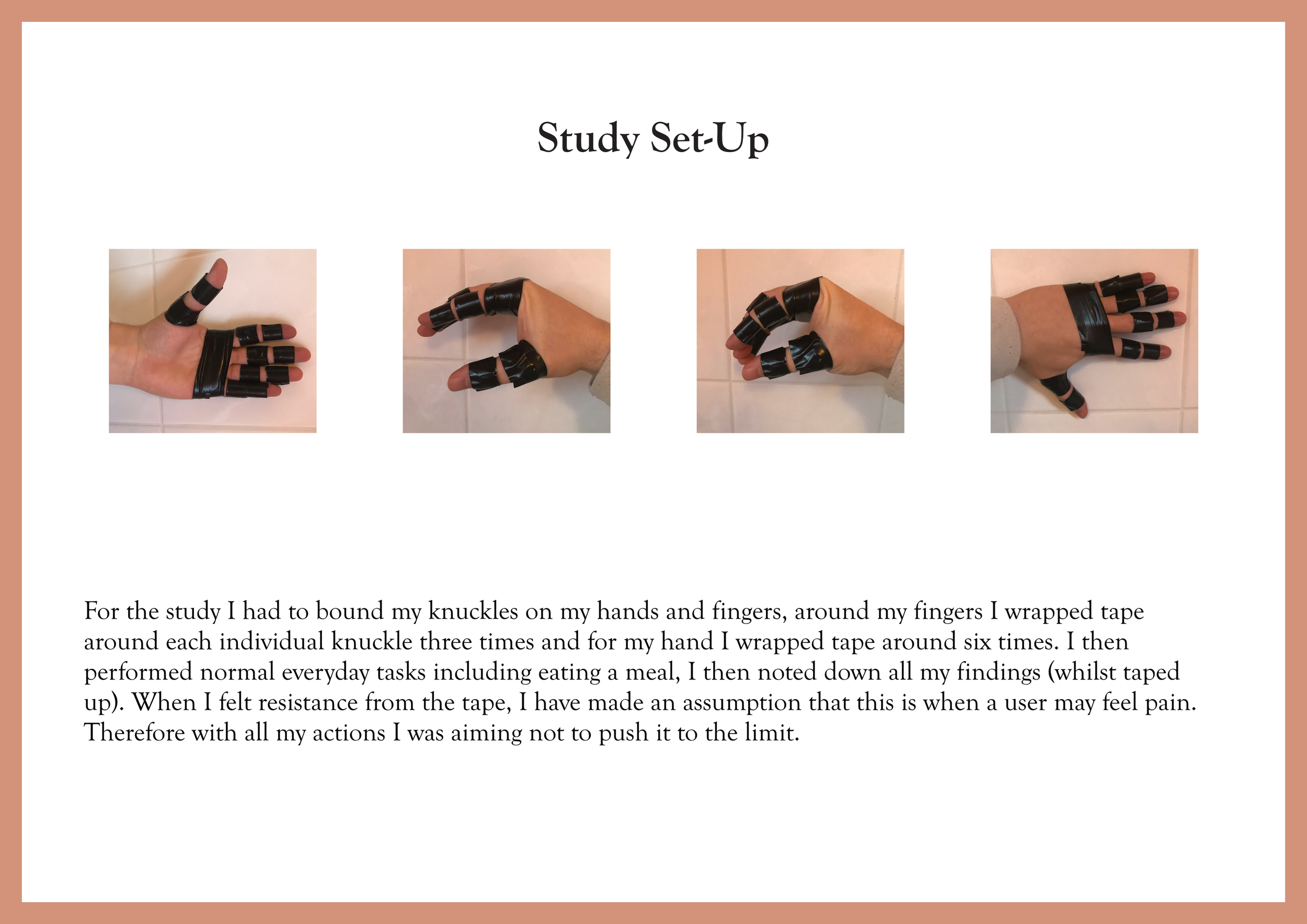 Study Set-Up

For the study I had to bound my knuckles on my hands and fingers, around my fingers I wrapped tape around each individual knuckle three times and for my hand I wrapped tape around six times. I then performed normal everyday tasks including eating a meal, I then noted down all my findings (whilst taped up). When I felt resistance from the tape, I have made an assumption that this is when a user may feel pain. Therefore with all my actions I was aiming not to push it to the limit.