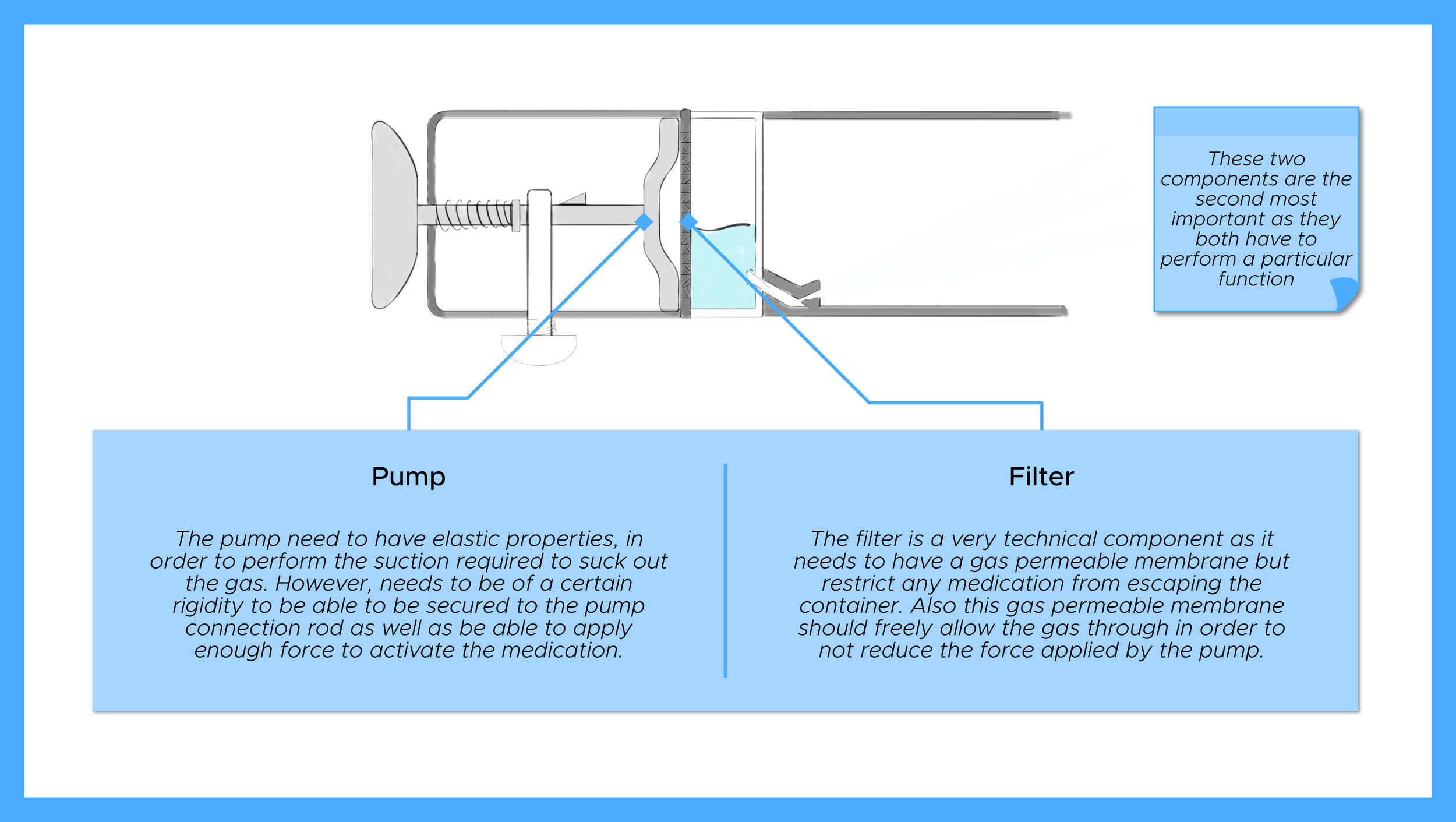 These two components are the second most important as they both have to perform a particular function

Pump

The pump need to have elastic properties, in order to perform the suction required to suck out the gas. However, needs to be of a certain rigidity to be able to be secured to the pump connection rod as well as be able to apply enough force to activate the medication.

Filter

The filter is a very technical component as it needs to have a gas permeable membrane but restrict any medication from escaping the container. Also this gas permeable membrane should freely allow the gas through in order to not reduce the force applied by the pump.