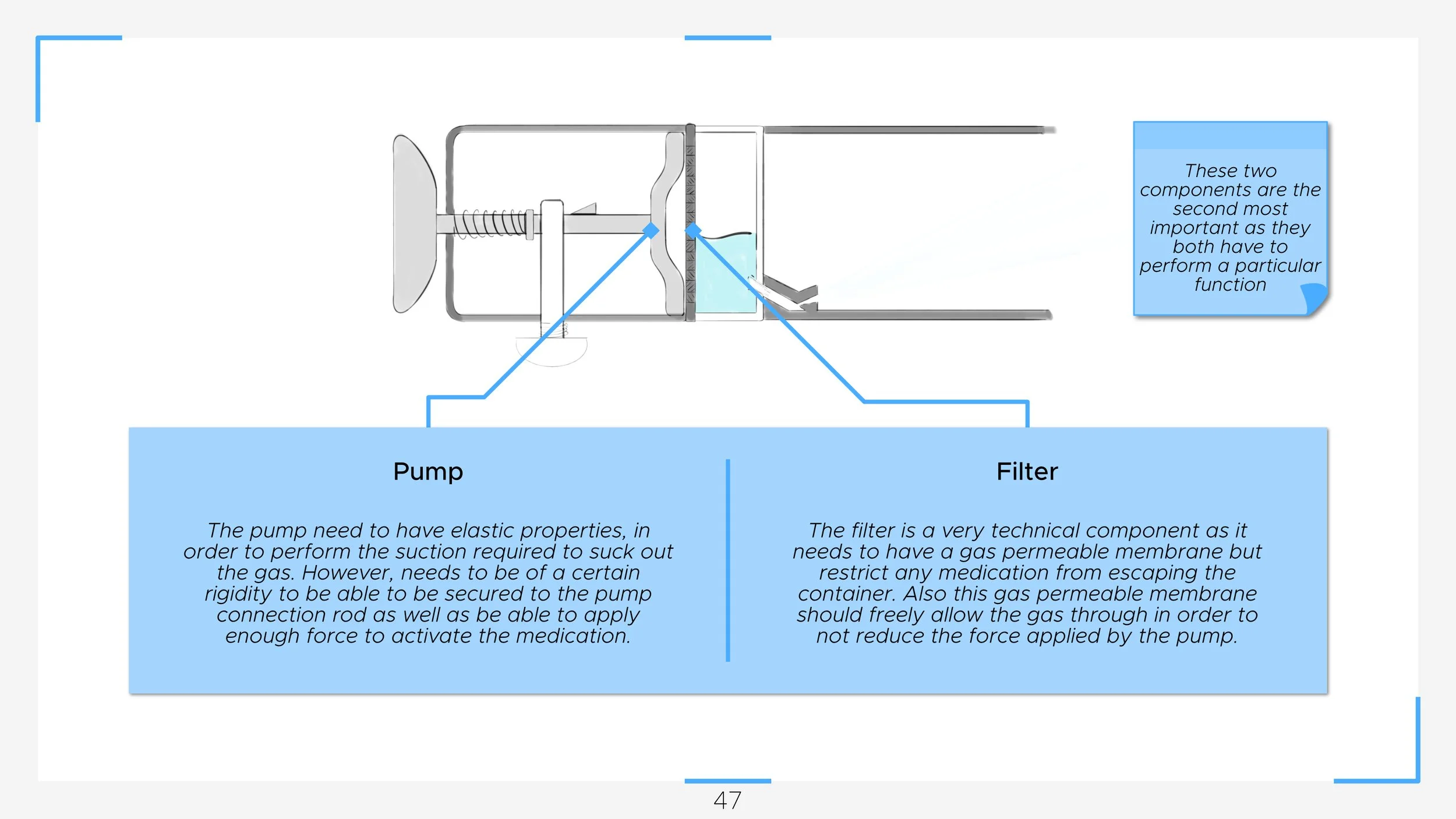 These two components are the second most important as they both have to perform a particular function

Pump

The pump need to have elastic properties, in order to perform the suction required to suck out the gas. However, needs to be of a certain rigidity to be able to be secured to the pump connection rod as well as be able to apply enough force to activate the medication.

Filter

The filter is a very technical component as it needs to have a gas permeable membrane but restrict any medication from escaping the container. Also this gas permeable membrane should freely allow the gas through in order to not reduce the force applied by the pump.

47