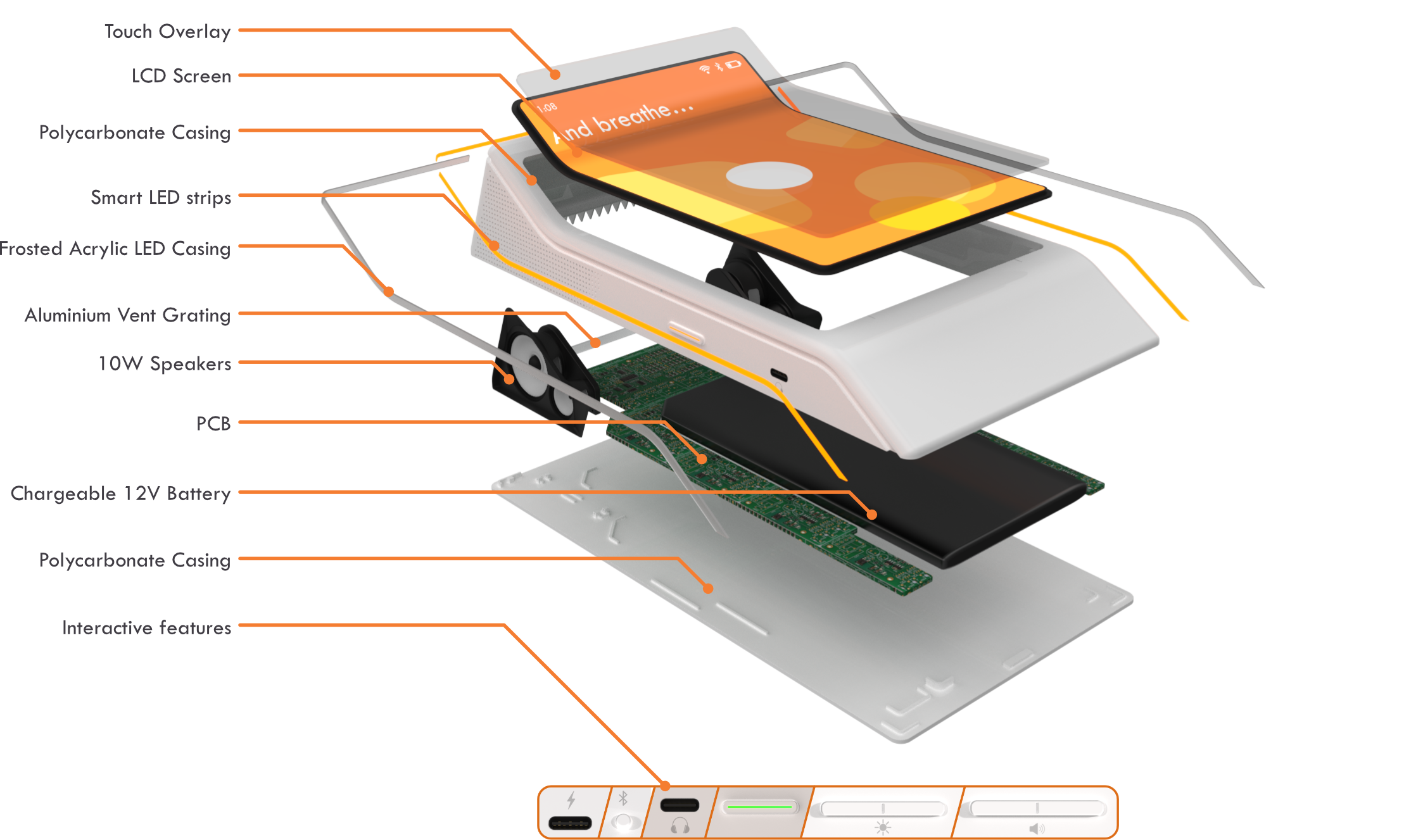 Touch Overlay

LCD Screen

Polycarbonate Casing

Smart LED strips

Frosted Acrylic LED Casing

Aluminium Vent Grating

10W Speakers

PCB

Chargeable 12V Battery

Polycarbonate Casing

Interactive features

1:08

And breathe...