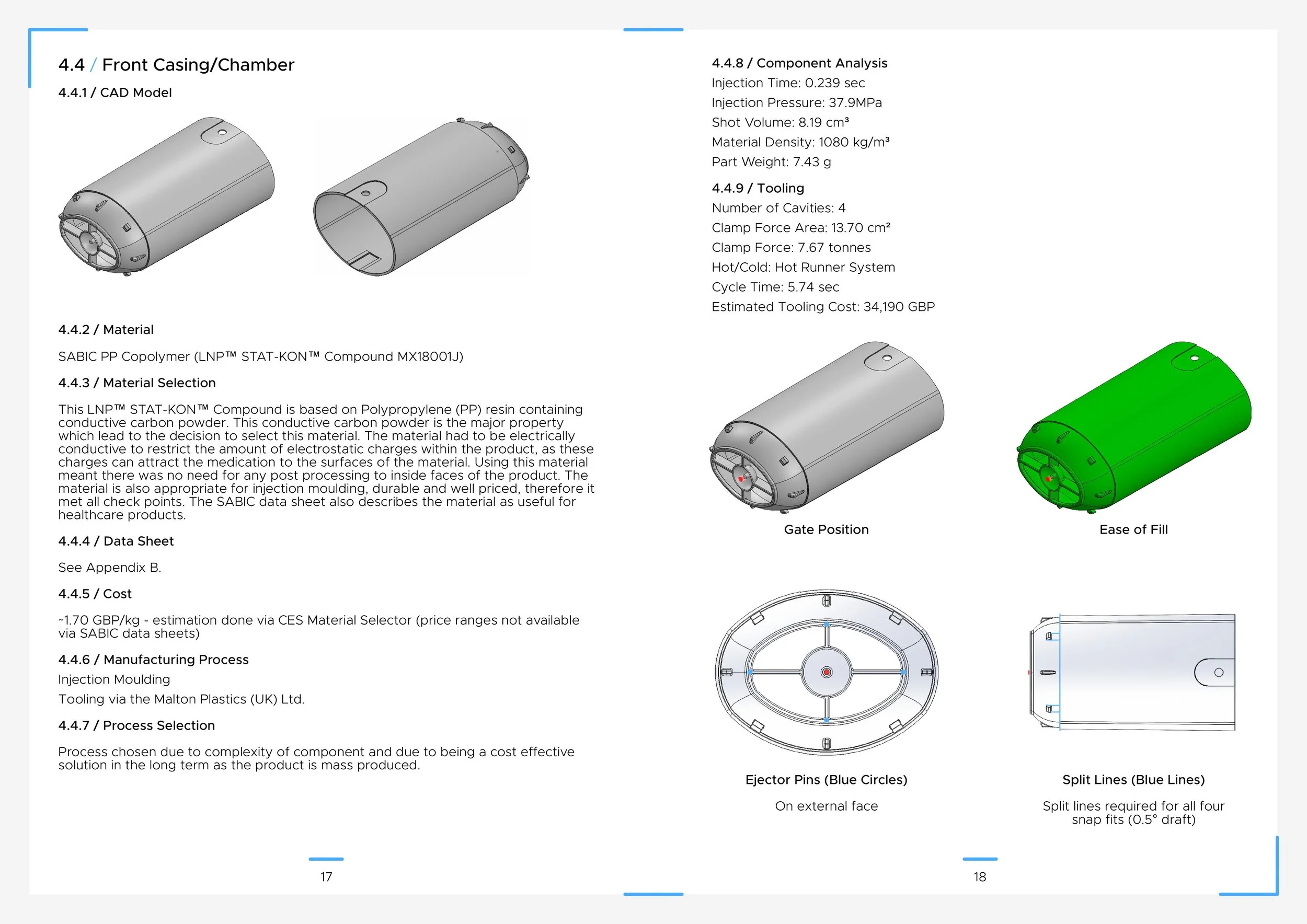 4.4 / Front Casing/Chamber

4.4.1 / CAD Model

4.4.2 / Material

SABIC PP Copolymer (LNP™ STAT-KON™ Compound MX18001J)

4.4.3 / Material Selection

This LNP™ STAT-KON™ Compound is based on Polypropylene (PP) resin containing conductive carbon powder. This conductive carbon powder is the major property which lead to the decision to select this material. The material had to be electrically conductive to restrict the amount of electrostatic charges within the product, as these charges can attract the medication to the surfaces of the material. Using this material meant there was no need for any post processing to inside faces of the product. The material is also appropriate for injection moulding, durable and well priced, therefore it met all check points. The SABIC data sheet also describes the material as useful for healthcare products.

4.4.4 / Data Sheet

See Appendix B.

4.4.5 / Cost

~1.70 GBP/kg - estimation done via CES Material Selector (price ranges not available via SABIC data sheets)

4.4.6 / Manufacturing Process

Injection Moulding

Tooling via the Malton Plastics (UK) Ltd.

4.4.7 / Process Selection

Process chosen due to complexity of component and due to being a cost effective solution in the long term as the product is mass produced.

17

4.4.8 / Component Analysis
Injection Time: 0.239 sec
Injection Pressure: 37.9MPa
Shot Volume: 8.19 cm³
Material Density: 1080 kg/m³
Part Weight: 7.43 g

4.4.9 / Tooling
Number of Cavities: 4
Clamp Force Area: 13.70 cm²
Clamp Force: 7.67 tonnes
Hot/Cold: Hot Runner System
Cycle Time: 5.74 sec
Estimated Tooling Cost: 34,190 GBP

Gate Position

Ease of Fill

Ejector Pins (Blue Circles)

On external face

Split Lines (Blue Lines)

Split lines required for all four snap fits (0.5° draft)

18