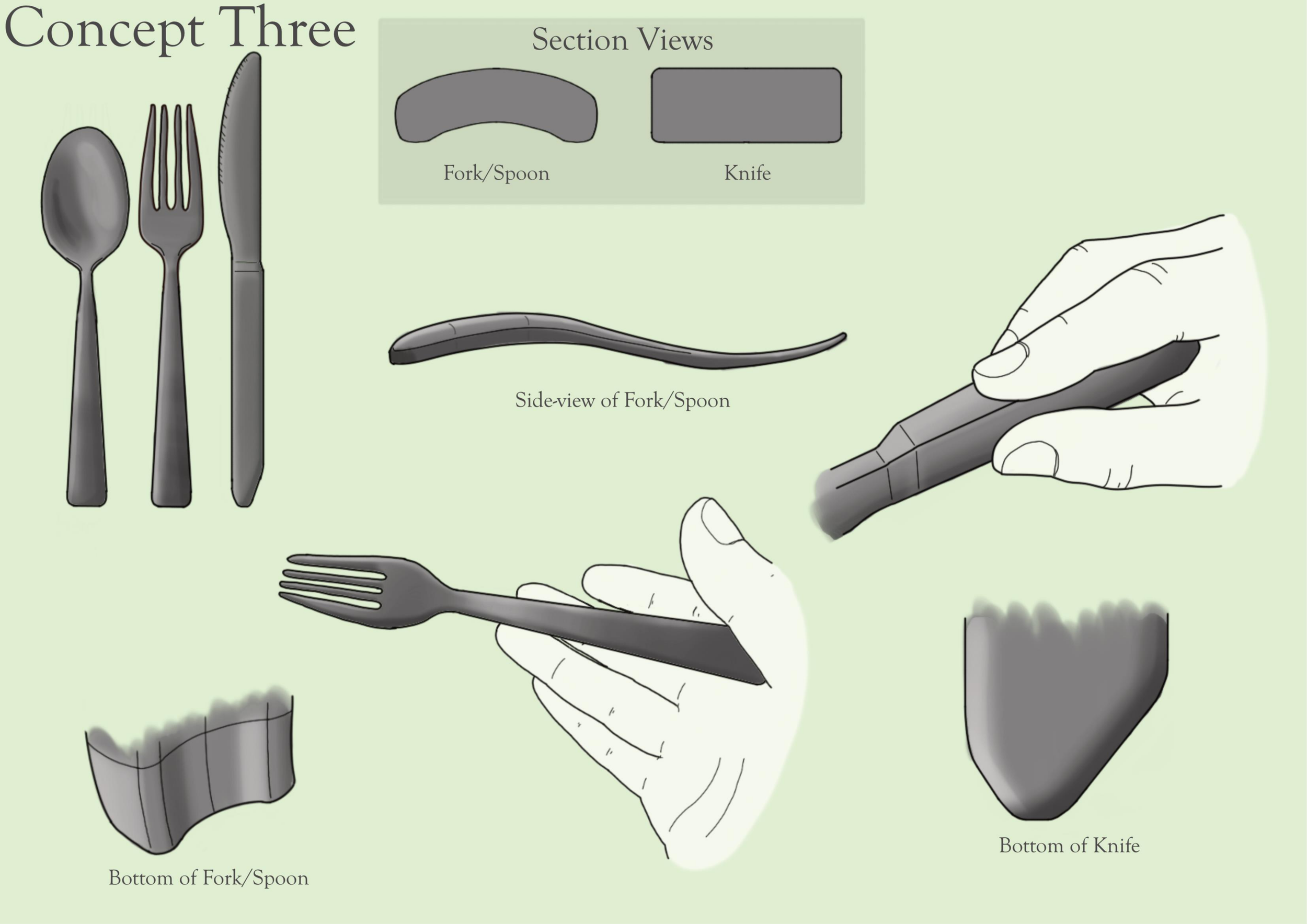 Concept Three

Section Views

Fork/Spoon

Knife

Side-view of Fork/Spoon

Bottom of Fork/Spoon

Bottom of Knife